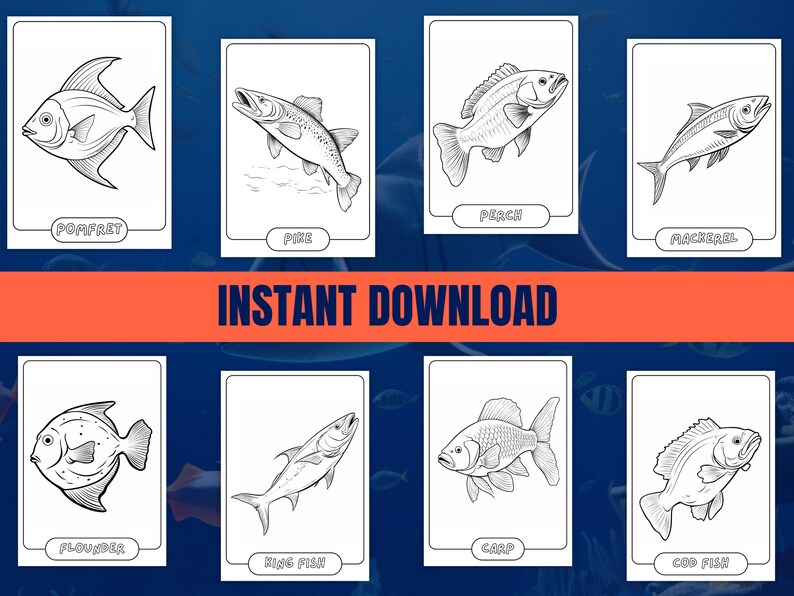 POMFRET

PIKE

PERCH

MACKEREL

INSTANT DOWNLOAD

FLOUNDER

KING FISH

CARP

COD FISH