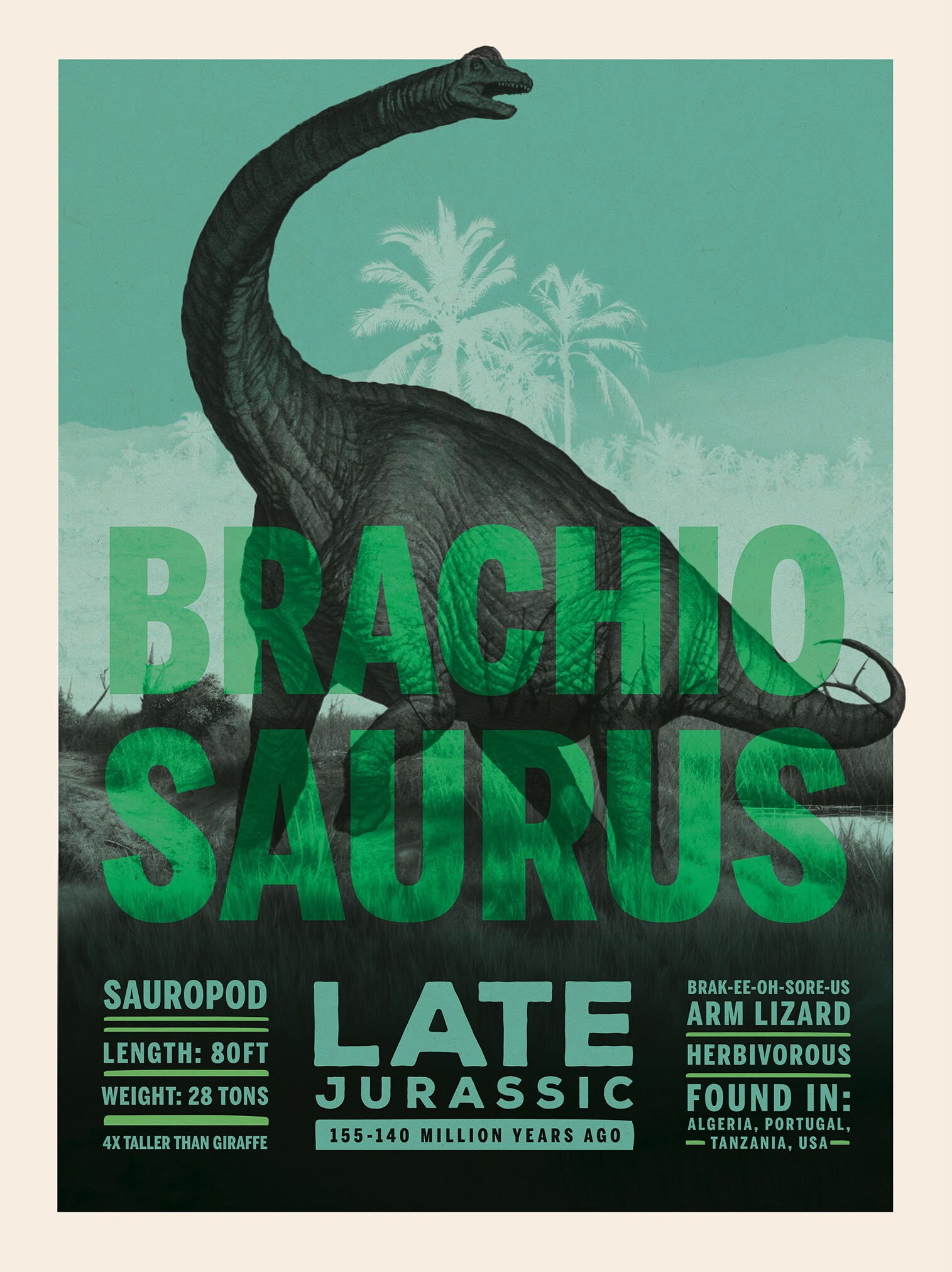 BRACHIO
SAURUS

SAUROPOD

LENGTH: 80FT

WEIGHT: 28 TONS

4X TALLER THAN GIRAFFE

LATE
JURASSIC
155-140 MILLION YEARS AGO

BRAK-EE-OH-SORE-US
ARM LIZARD

HERBIVOROUS

FOUND IN:
ALGERIA, PORTUGAL, TANZANIA, USA