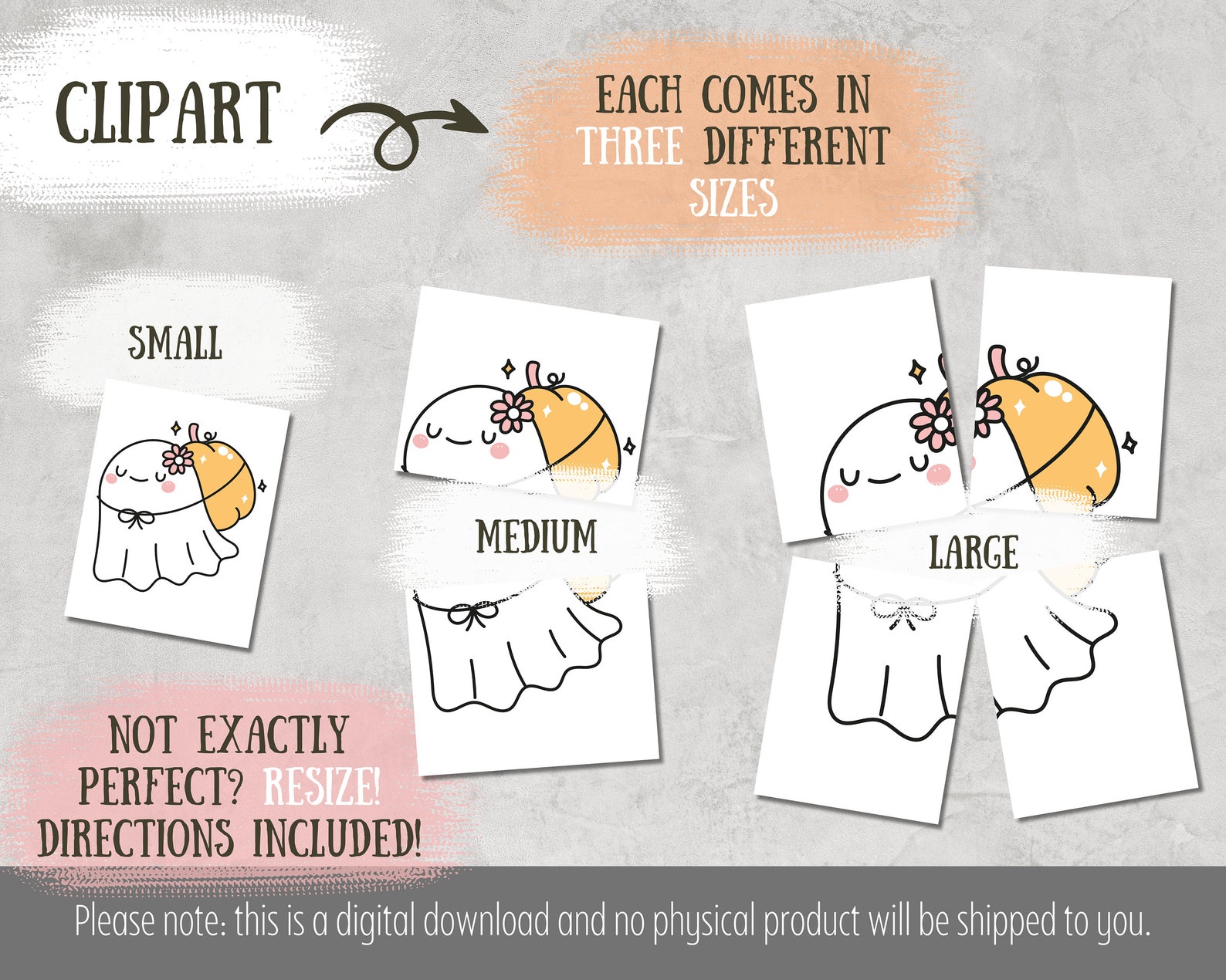 CLIPART

EACH COMES IN THREE DIFFERENT SIZES

SMALL

MEDIUM

LARGE

NOT EXACTLY PERFECT? RESIZE! DIRECTIONS INCLUDED!

Please note: this is a digital download and no physical product will be shipped to you.