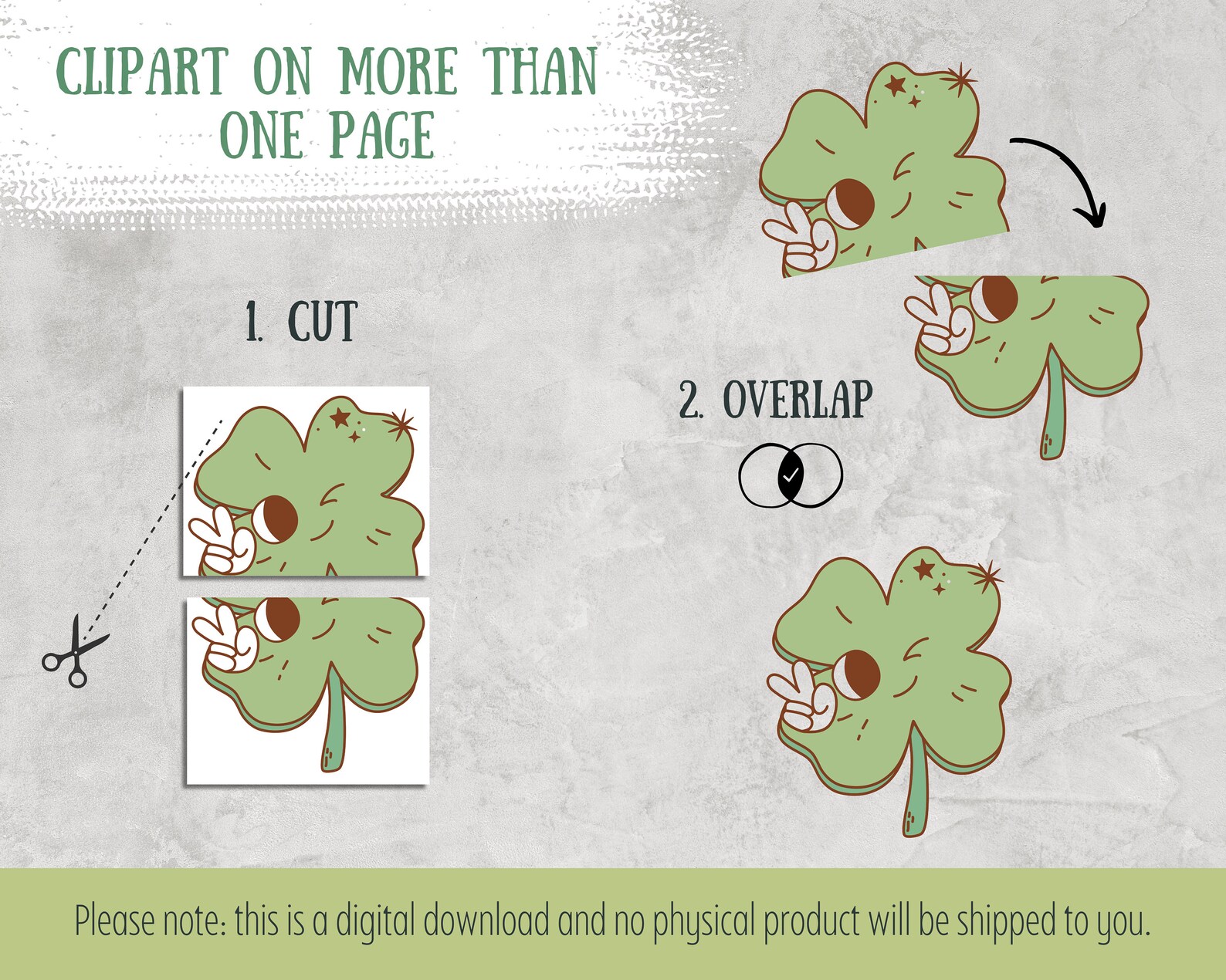 CLIPART ON MORE THAN ONE PAGE

1. CUT

2. OVERLAP

Please note: this is a digital download and no physical product will be shipped to you.