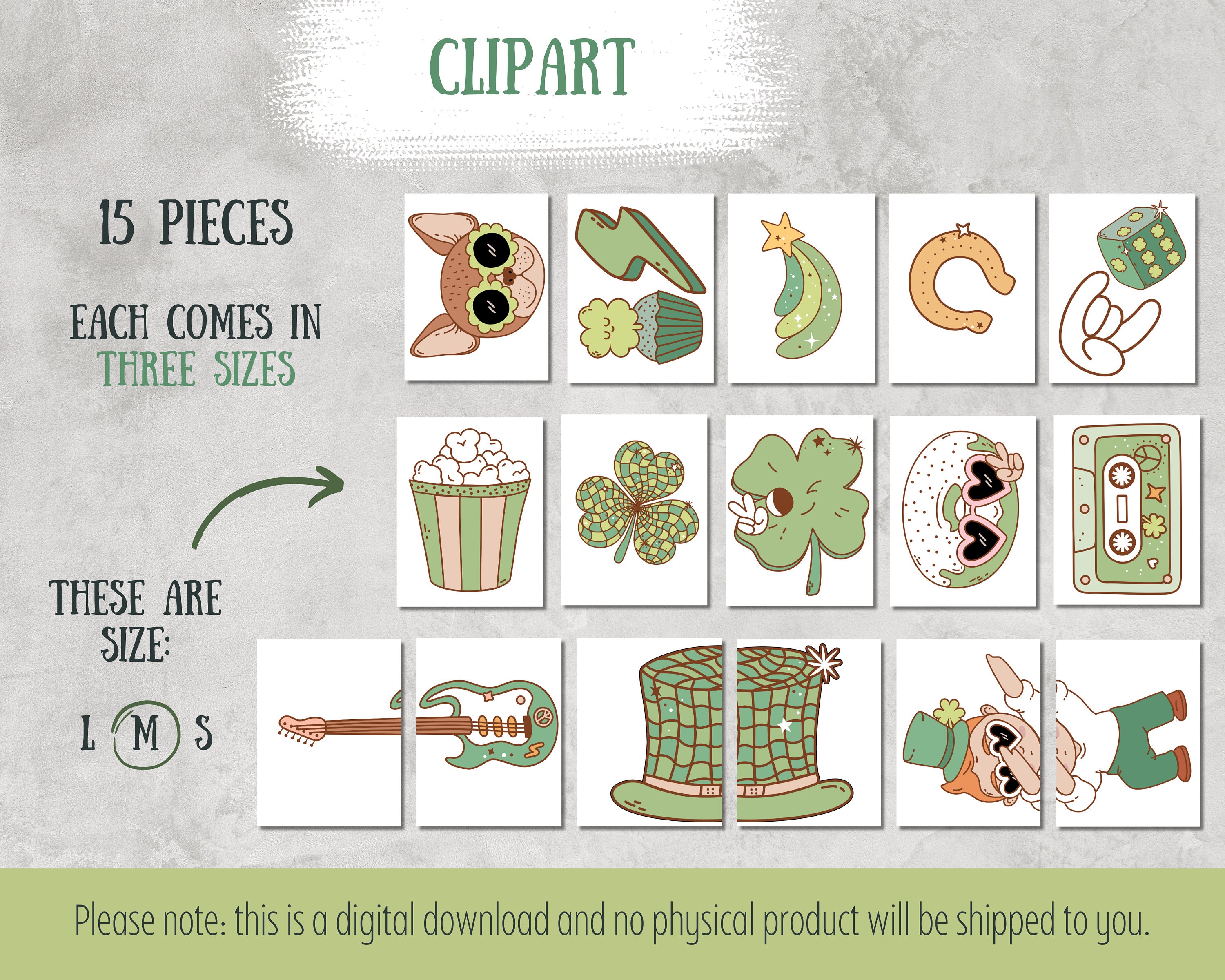 CLIPART

15 PIECES

EACH COMES IN THREE SIZES

THESE ARE SIZE:

L M S

Please note: this is a digital download and no physical product will be shipped to you.