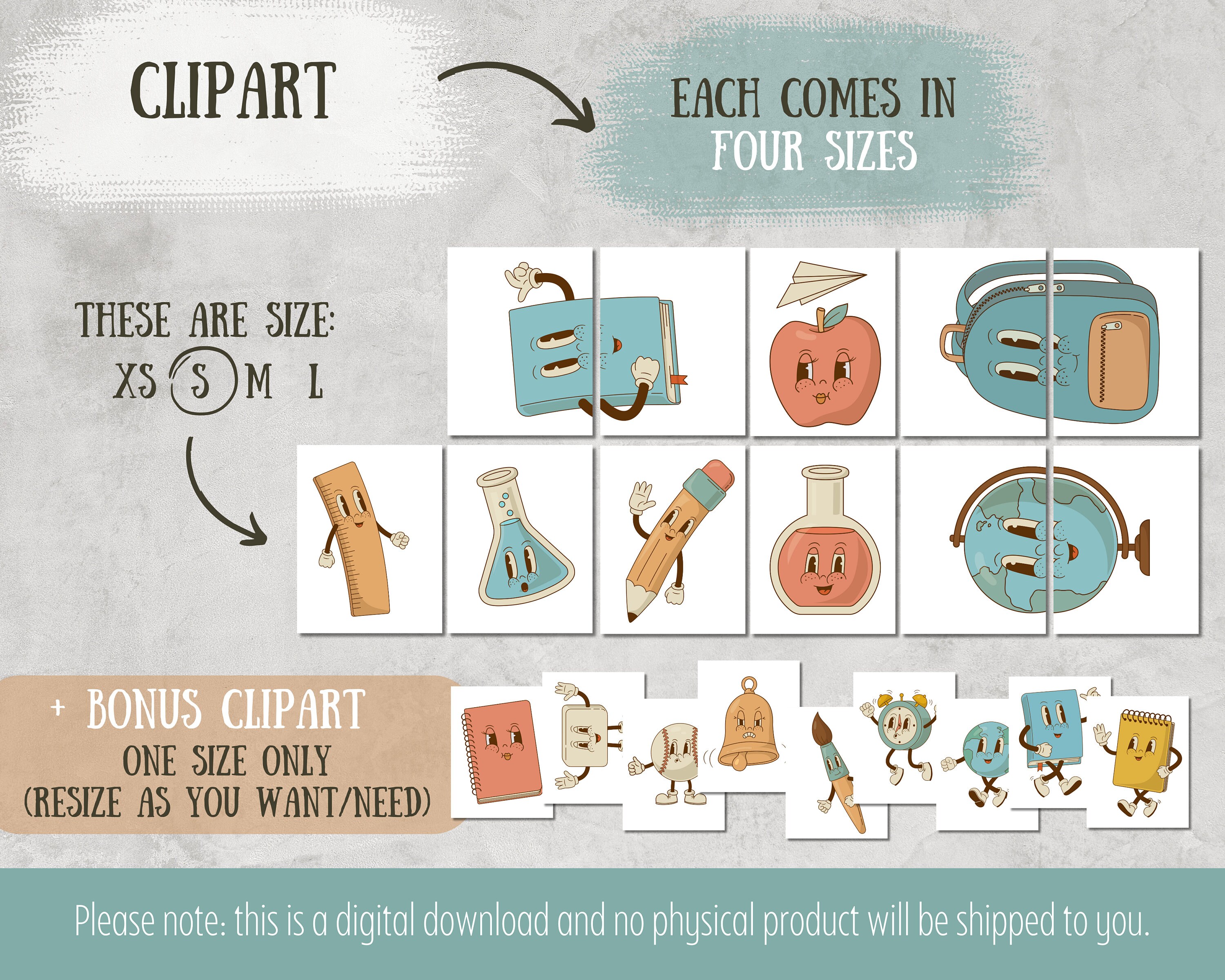 CLIPART

EACH COMES IN FOUR SIZES

THESE ARE SIZE:
XS S M L

+ BONUS CLIPART
ONE SIZE ONLY
(RESIZE AS YOU WANT/NEED)

Please note: this is a digital download and no physical product will be shipped to you.