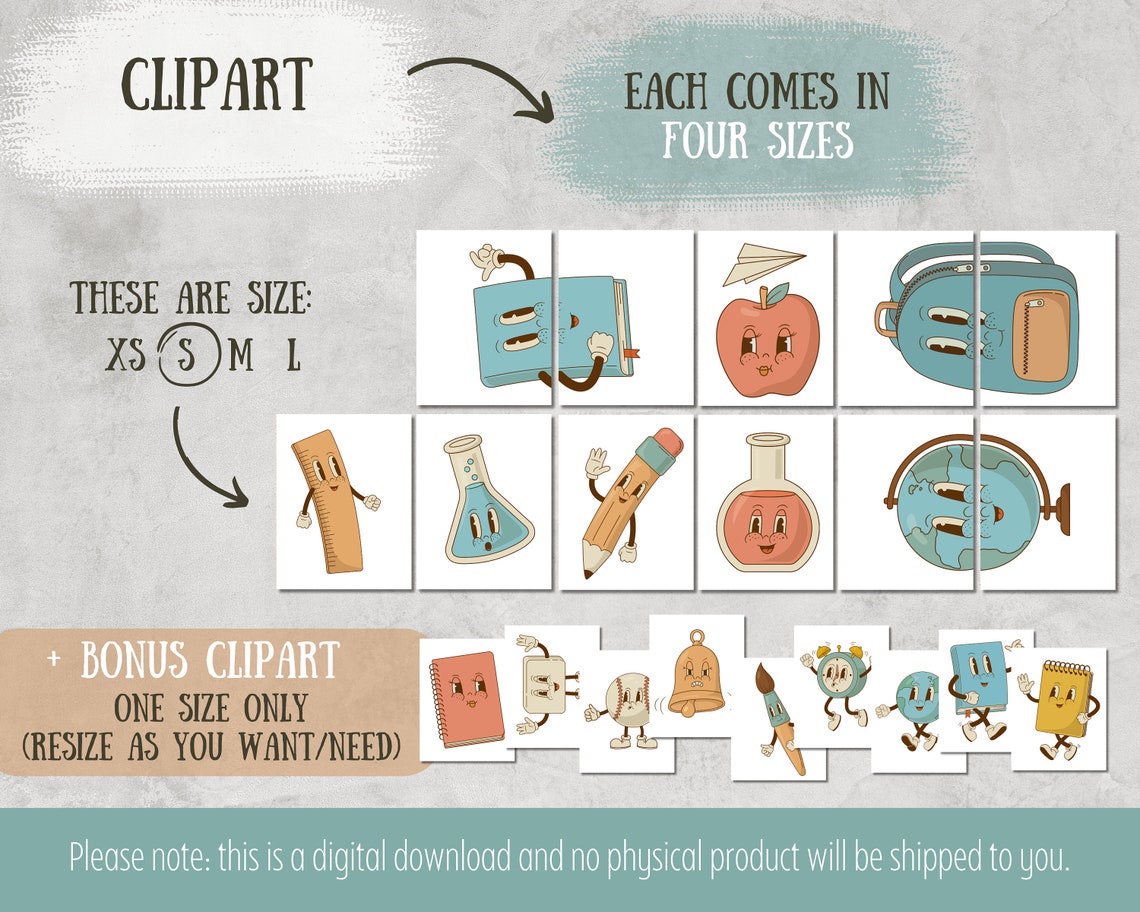 CLIPART

EACH COMES IN FOUR SIZES

THESE ARE SIZE:
XS S M L

+ BONUS CLIPART
ONE SIZE ONLY
(RESIZE AS YOU WANT/NEED)

Please note: this is a digital download and no physical product will be shipped to you.