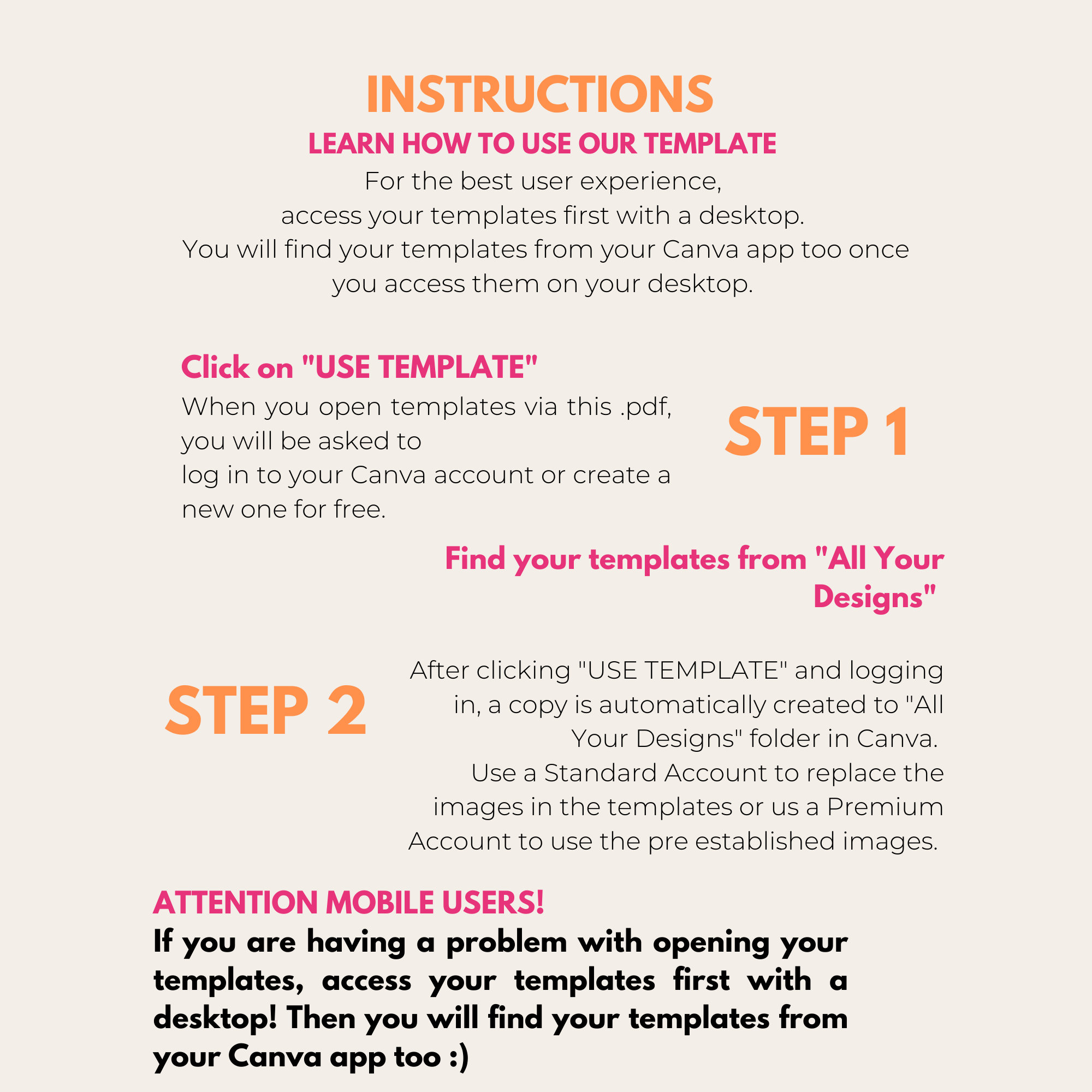 INSTRUCTIONS
LEARN HOW TO USE OUR TEMPLATE
For the best user experience, access your templates first with a desktop. You will find your templates from your Canva app too once you access them on your desktop.

Click on "USE TEMPLATE"
When you open templates via this .pdf, you will be asked to log in to your Canva account or create a new one for free.

STEP 1

Find your templates from "All Your Designs"

STEP 2

After clicking "USE TEMPLATE" and logging in, a copy is automatically created to "All Your Designs" folder in Canva. Use a Standard Account to replace the images in the templates or us a Premium Account to use the pre established images.

ATTENTION MOBILE USERS!
If you are having a problem with opening your templates, access your templates first with a desktop! Then you will find your templates from your Canva app too :)