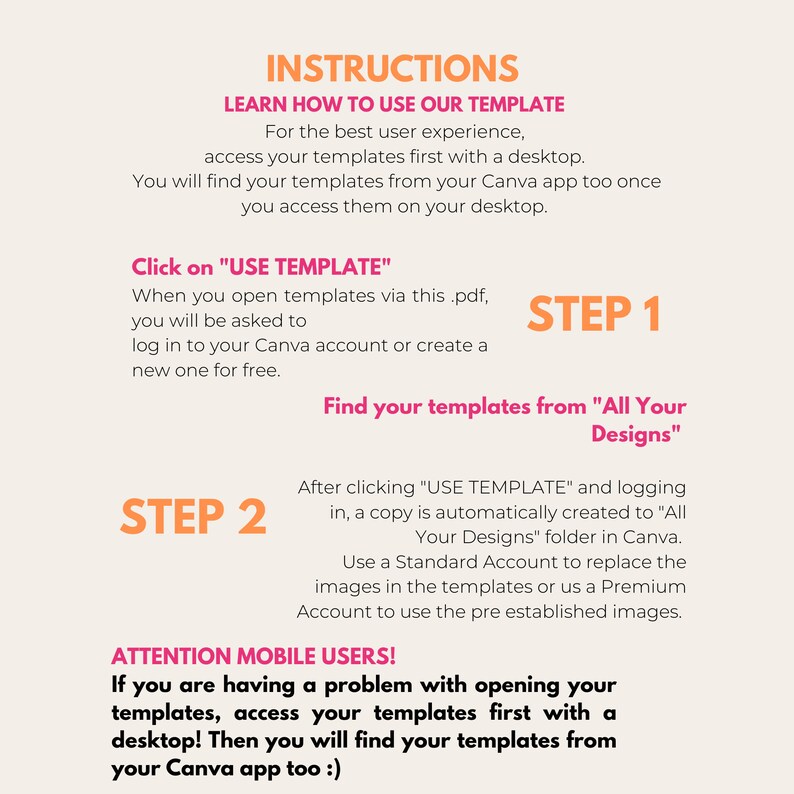 INSTRUCTIONS
LEARN HOW TO USE OUR TEMPLATE
For the best user experience, access your templates first with a desktop. You will find your templates from your Canva app too once you access them on your desktop.

Click on "USE TEMPLATE"
When you open templates via this .pdf, you will be asked to log in to your Canva account or create a new one for free.

STEP 1

Find your templates from "All Your Designs"

STEP 2

After clicking "USE TEMPLATE" and logging in, a copy is automatically created to "All Your Designs" folder in Canva. Use a Standard Account to replace the images in the templates or us a Premium Account to use the pre established images.

ATTENTION MOBILE USERS!
If you are having a problem with opening your templates, access your templates first with a desktop! Then you will find your templates from your Canva app too :)