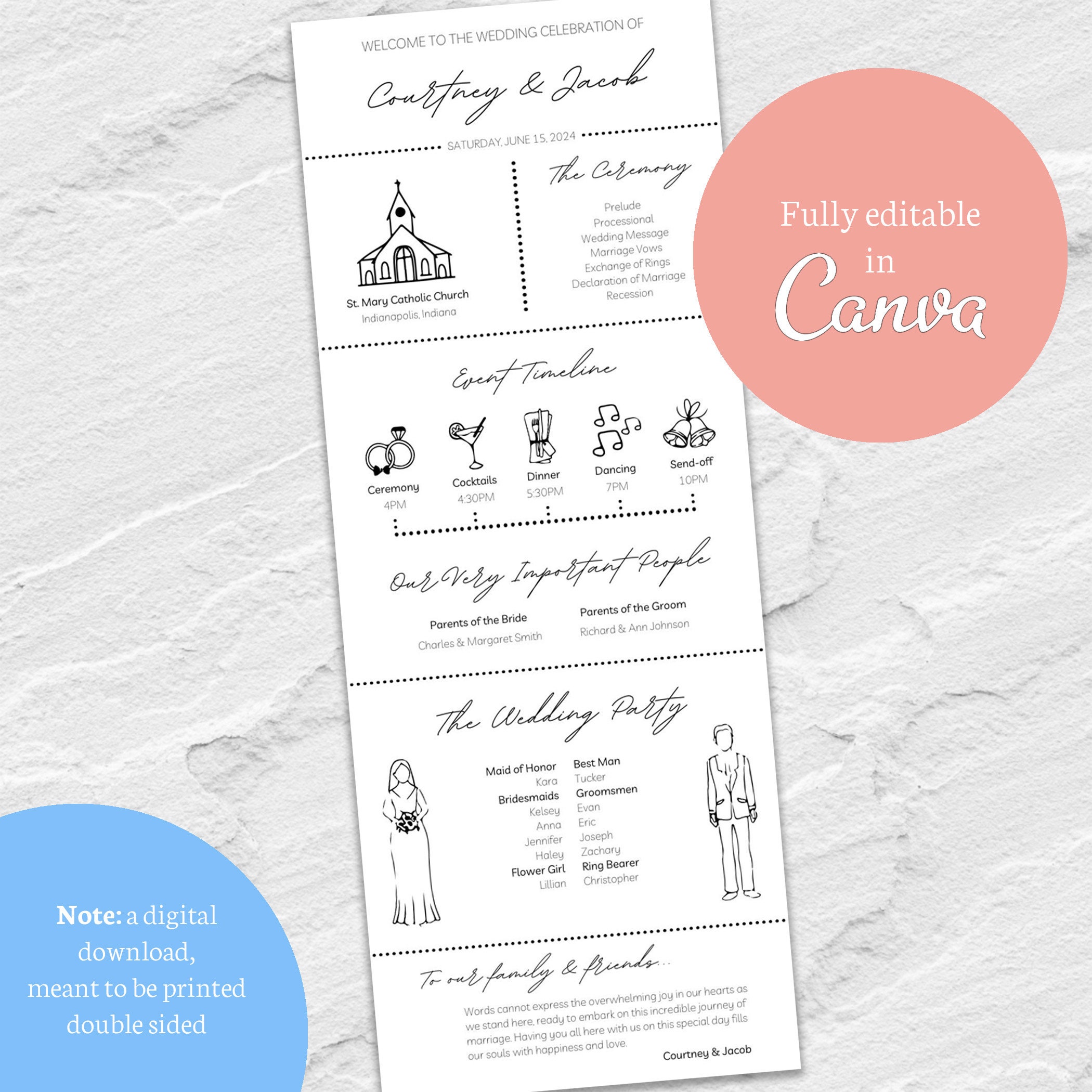 WELCOME TO THE WEDDING CELEBRATION OF

Courtney & Jacob

SATURDAY, JUNE 15, 2024

St. Mary Catholic Church
Indianapolis, Indiana

The Ceremony

Prelude
Processional
Wedding Message
Marriage Vows
Exchange of Rings
Declaration of Marriage
Recession

Event Timeline

Ceremony
4PM

Cocktails
4:30PM

Dinner
5:30PM

Dancing
7PM

Send-off
10PM

Our Very Important People

Parents of the Bride
Charles & Margaret Smith

Parents of the Groom
Richard & Ann Johnson

The Wedding Party

Maid of Honor
Kara
Bridesmaids
Kelsey
Anna
Jennifer
Haley
Flower Girl
Lillian

Best Man
Tucker
Groomsmen
Evan
Eric
Joseph
Zachary
Ring Bearer
Christopher

To our family & friends...

Words cannot express the overwhelming joy in our hearts as we stand here, ready to embark on this incredible journey of marriage. Having you all here with us on this special day fills our souls with happiness and love.

Courtney & Jacob

Fully editable in Canva

Note: a digital download, meant to be printed double sided