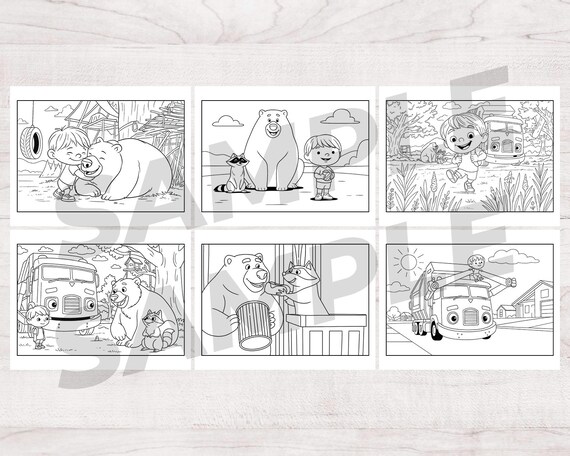 SAMPLE
SAMPLE