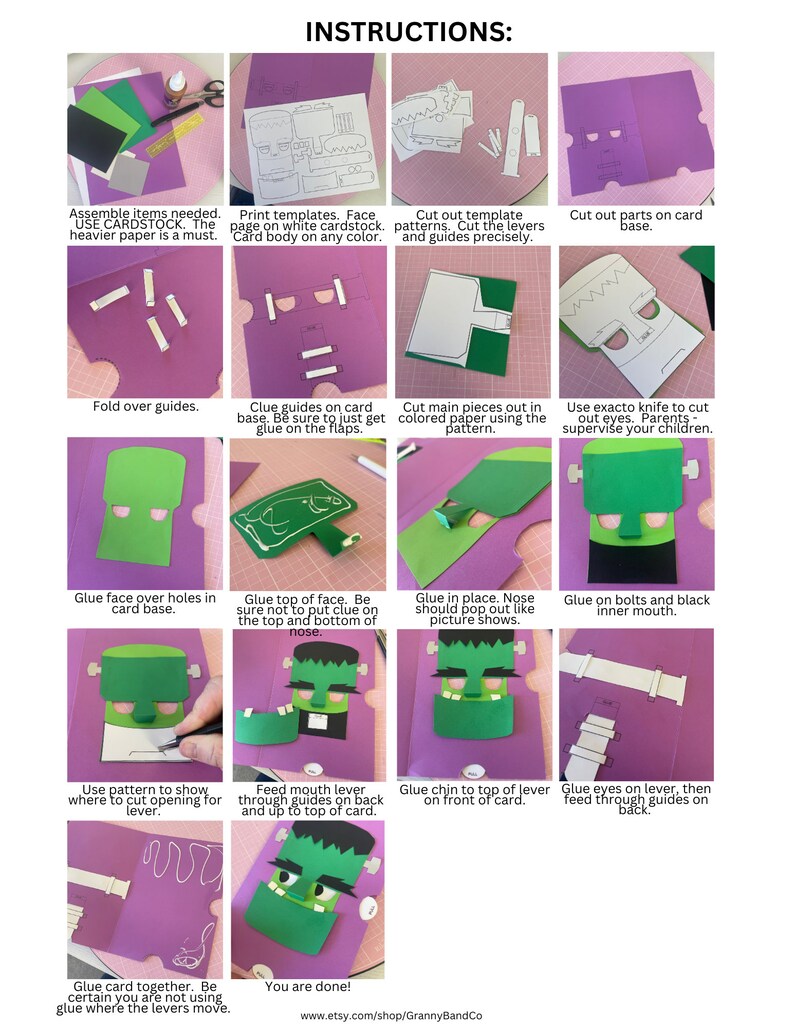 INSTRUCTIONS:

Assemble items needed. USE CARDSTOCK. The heavier paper is a must.

Print templates. Face page on white cardstock. Card body on any color.

Cut out template patterns. Cut the levers and guides precisely.

Cut out parts on card base.

Fold over guides.

Clue guides on card base. Be sure to just get glue on the flaps.

Cut main pieces out in colored paper using the pattern.

Use exacto knife to cut out eyes. Parents - supervise your children.

Glue face over holes in card base.

Glue top of face. Be sure not to put clue on the top and bottom of nose.

Glue in place. Nose should pop out like picture shows.

Glue on bolts and black inner mouth.

Use pattern to show where to cut opening for lever.

Feed mouth lever through guides on back and up to top of card.

Glue chin to top of lever on front of card.

Glue eyes on lever, then feed through guides on back.

Glue card together. Be certain you are not using glue where the levers move.

You are done!

www.etsy.com/shop/GrannyBandCo