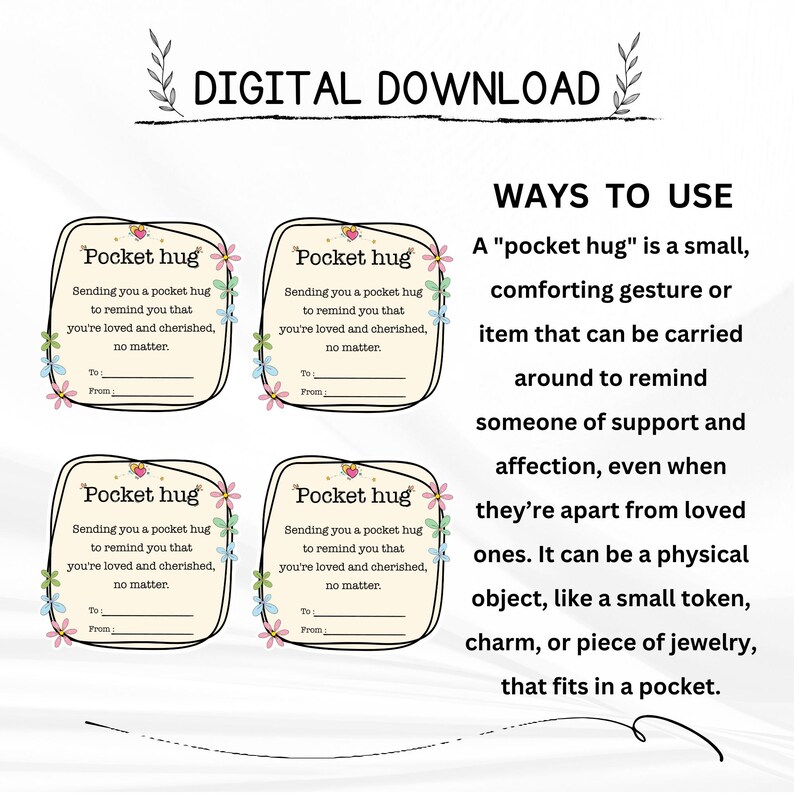 DIGITAL DOWNLOAD

Pocket hug
Sending you a pocket hug to remind you that you're loved and cherished, no matter.
To :
From :

Pocket hug
Sending you a pocket hug to remind you that you're loved and cherished, no matter.
To :
From :

Pocket hug
Sending you a pocket hug to remind you that you're loved and cherished, no matter.
To :
From :

Pocket hug
Sending you a pocket hug to remind you that you're loved and cherished, no matter.
To :
From :

WAYS TO USE

A "pocket hug" is a small, comforting gesture or item that can be carried around to remind someone of support and affection, even when they're apart from loved ones. It can be a physical object, like a small token, charm, or piece of jewelry, that fits in a pocket.