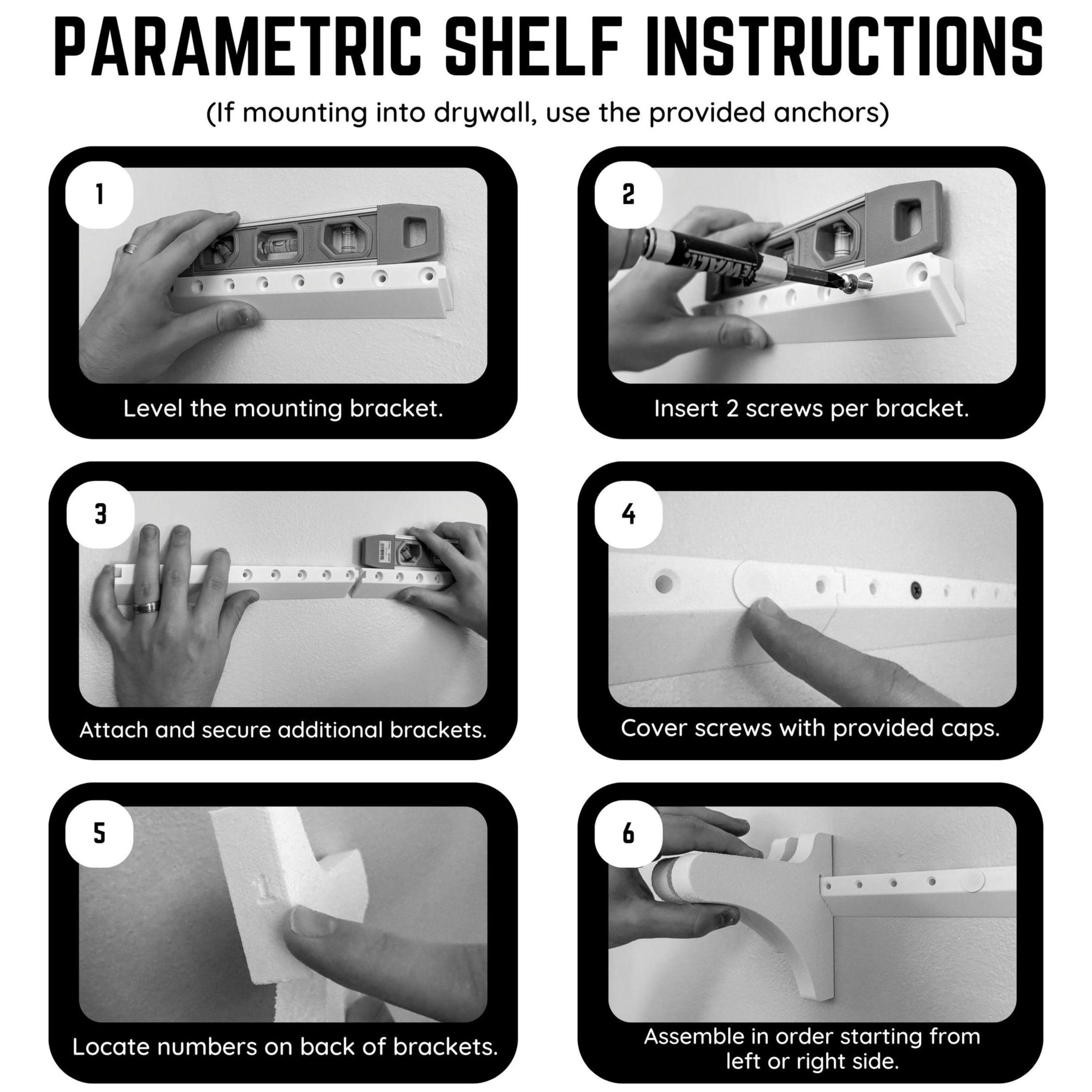 PARAMETRIC SHELF INSTRUCTIONS

(If mounting into drywall, use the provided anchors)

1

Level the mounting bracket.

2

DEWALT

Insert 2 screws per bracket.

3

Attach and secure additional brackets.

4

Cover screws with provided caps.

5

Locate numbers on back of brackets.

6

Assemble in order starting from left or right side.