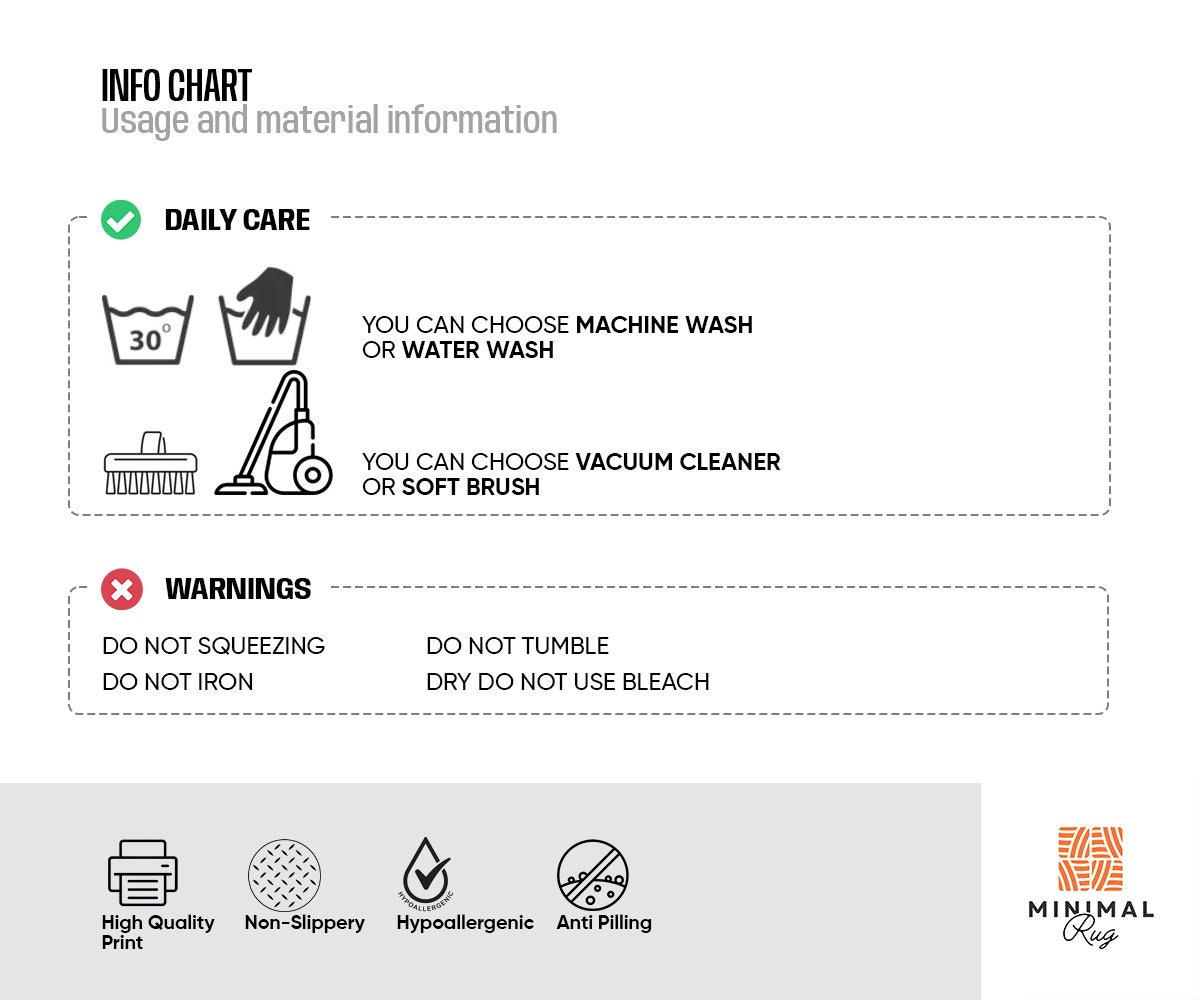 INFO CHART
Usage and material information

DAILY CARE

30°

YOU CAN CHOOSE MACHINE WASH OR WATER WASH

YOU CAN CHOOSE VACUUM CLEANER OR SOFT BRUSH

WARNINGS

DO NOT SQUEEZING
DO NOT IRON

DO NOT TUMBLE
DRY DO NOT USE BLEACH

High Quality Print

Non-Slippery

HYPOALLERGENIC
Hypoallergenic

Anti Pilling

MINIMAL
Rug