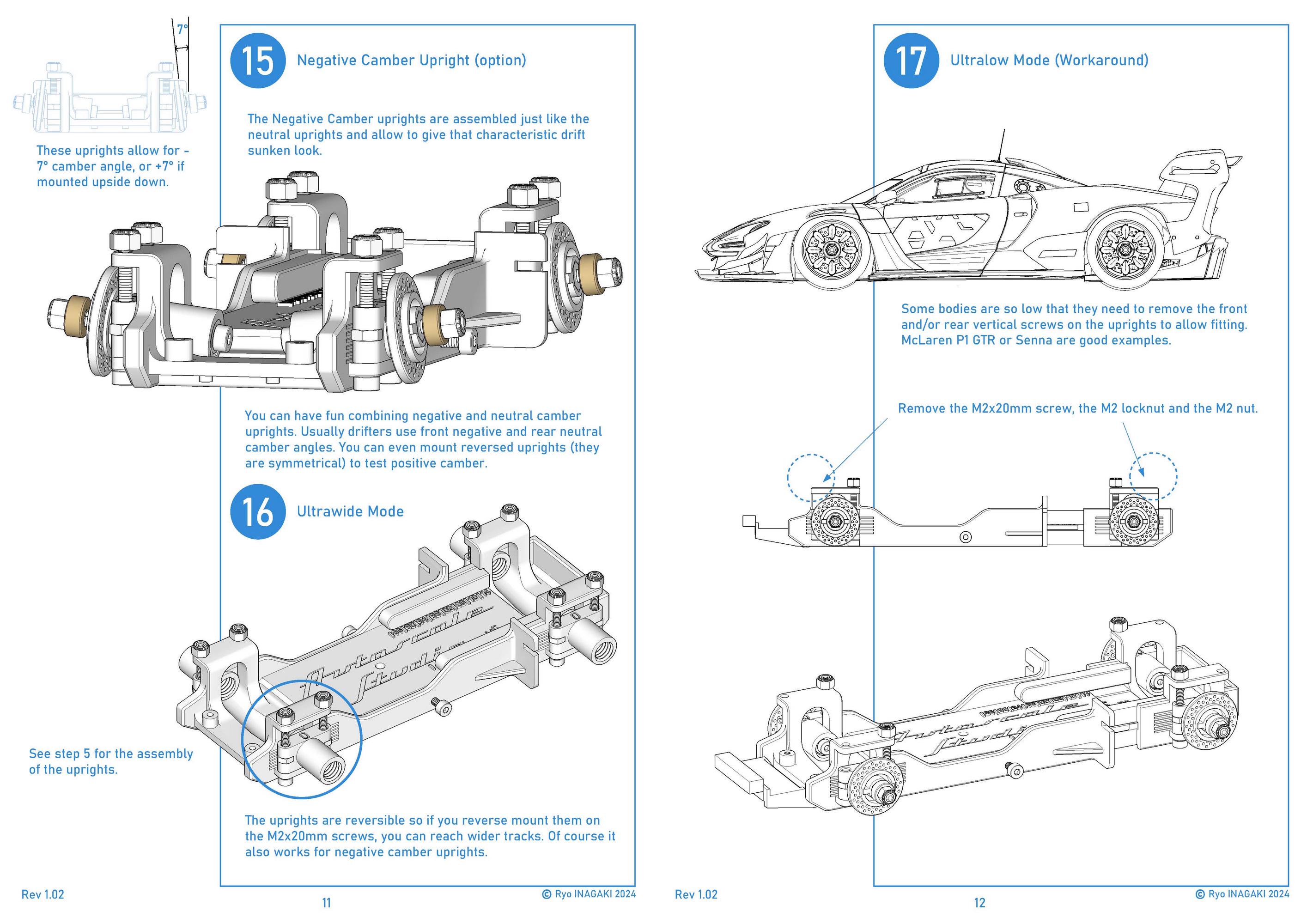 7°

These uprights allow for -7° camber angle, or +7° if mounted upside down.

15 Negative Camber Upright (option)

The Negative Camber uprights are assembled just like the neutral uprights and allow to give that characteristic drift sunken look.

You can have fun combining negative and neutral camber uprights. Usually drifters use front negative and rear neutral camber angles. You can even mount reversed uprights (they are symmetrical) to test positive camber.

16 Ultrawide Mode

See step 5 for the assembly of the uprights.

The uprights are reversible so if you reverse mount them on the M2x20mm screws, you can reach wider tracks. Of course it also works for negative camber uprights.

Rev 1.02
11
© Ryo INAGAKI 2024

17 Ultralow Mode (Workaround)

Some bodies are so low that they need to remove the front and/or rear vertical screws on the uprights to allow fitting. McLaren P1 GTR or Senna are good examples.

Remove the M2x20mm screw, the M2 locknut and the M2 nut.

Rev 1.02
12
© Ryo INAGAKI 2024