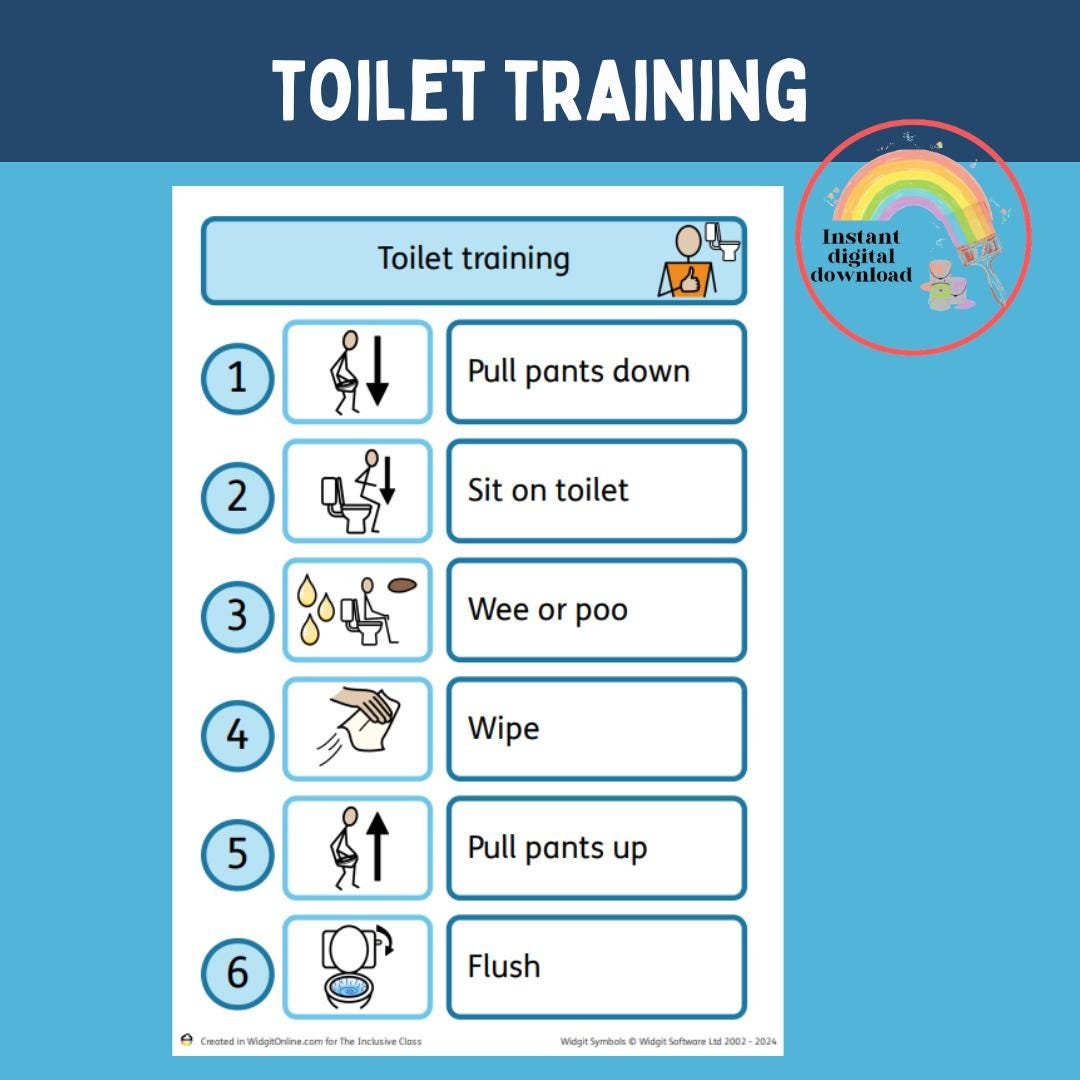 TOILET TRAINING

Instant digital download

Toilet training

1 Pull pants down

2 Sit on toilet

3 Wee or poo

4 Wipe

5 Pull pants up

6 Flush

Created in WidgitOnline.com for The Inclusive Class

Widgit Symbols © Widgit Software Ltd 2002 - 2024