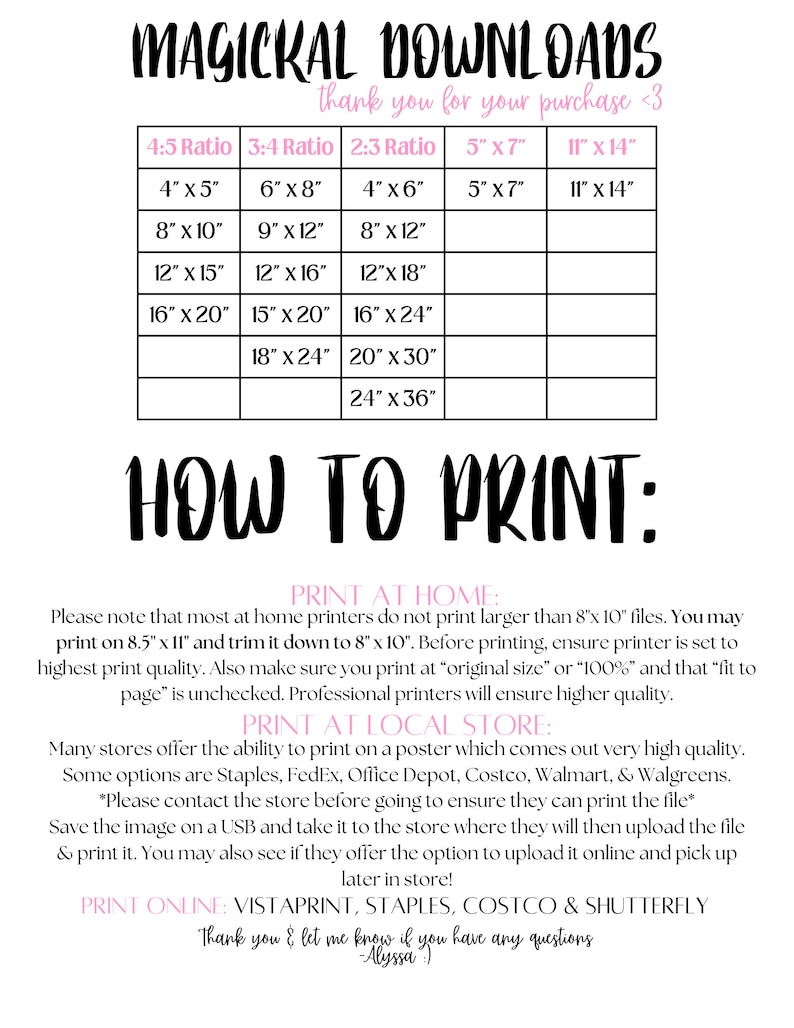 MAGICKAL DOWNLOADS
thank you for your purchase <3

| 4:5 Ratio | 3:4 Ratio | 2:3 Ratio | 5" x 7" | 11" x 14" |
|---|---|---|---|---|
| 4" x 5" | 6" x 8" | 4" x 6" | 5" x 7" | 11" x 14" |
| 8" x 10" | 9" x 12" | 8" x 12" | | |
| 12" x 15" | 12" x 16" | 12"x 18" | | |
| 16" x 20" | 15" x 20" | 16" x 24" | | |
| | 18" x 24" | 20" x 30" | | |
| | | 24" x 36" | | |

HOW TO PRINT:

PRINT AT HOME:
Please note that most at home printers do not print larger than 8"x 10" files. You may print on 8.5" x 11" and trim it down to 8" x 10". Before printing, ensure printer is set to highest print quality. Also make sure you print at "original size" or "100%" and that "fit to page" is unchecked. Professional printers will ensure higher quality.

PRINT AT LOCAL STORE:
Many stores offer the ability to print on a poster which comes out very high quality. Some options are Staples, FedEx, Office Depot, Costco, Walmart, & Walgreens.
*Please contact the store before going to ensure they can print the file*
Save the image on a USB and take it to the store where they will then upload the file & print it. You may also see if they offer the option to upload it online and pick up later in store!

PRINT ONLINE: VISTAPRINT, STAPLES, COSTCO & SHUTTERFLY

Thank you & let me know if you have any questions
-Alyssa :)