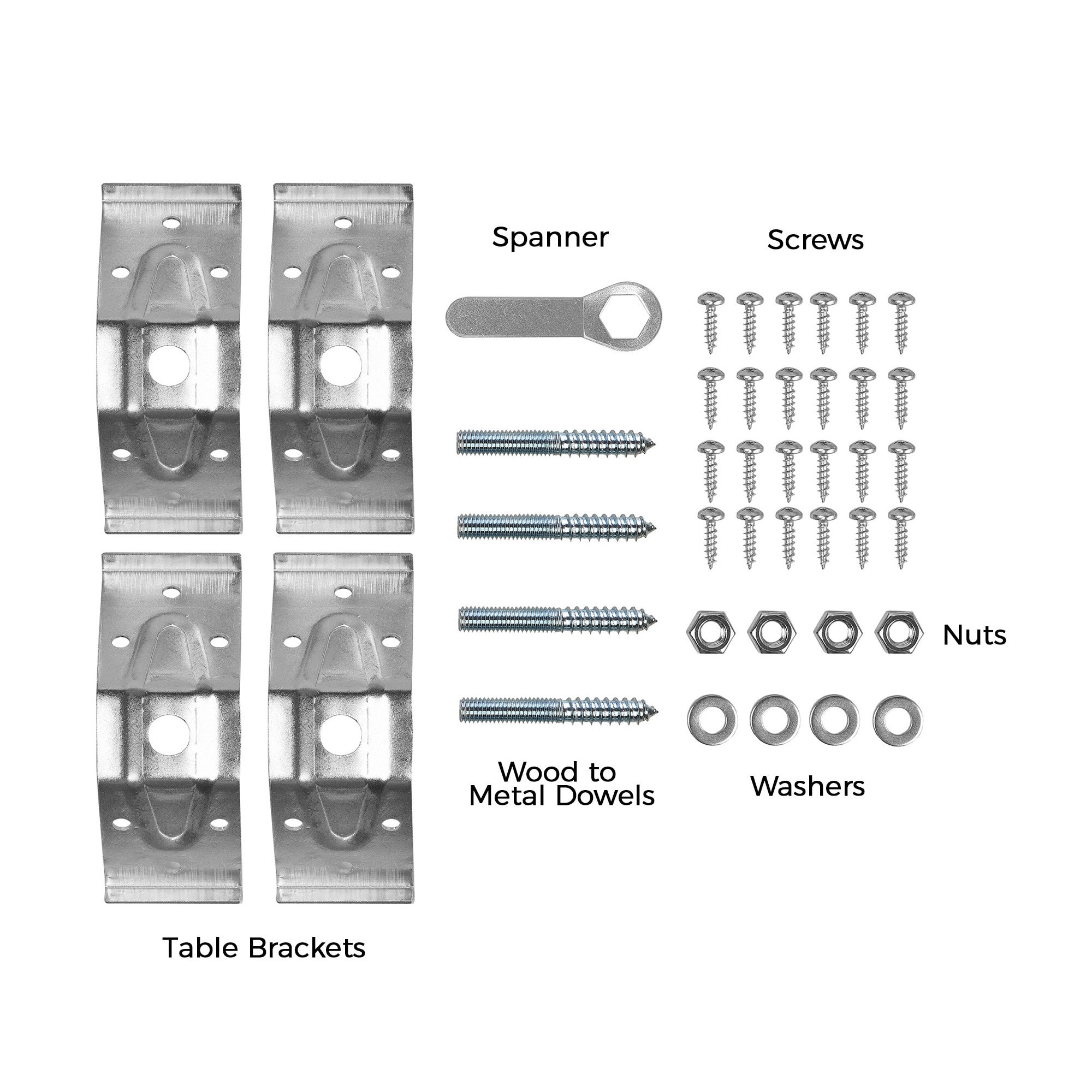 Spanner

Screws

Nuts

Wood to Metal Dowels

Washers

Table Brackets