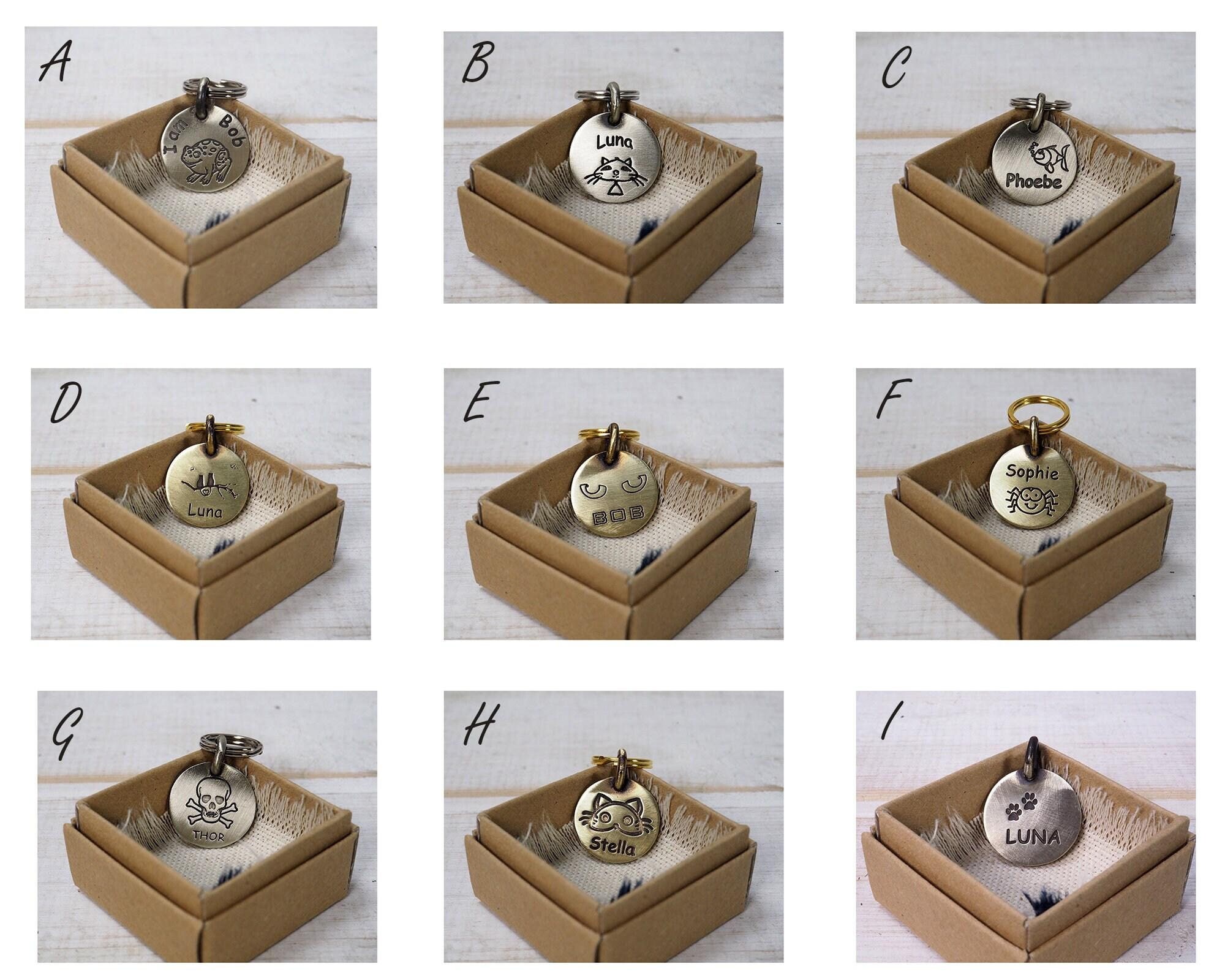 A

I am Bob

B

Luna

C

Phoebe

D

Luna

E

BOB

F

Sophie

G

THOR

H

Stella

I

LUNA