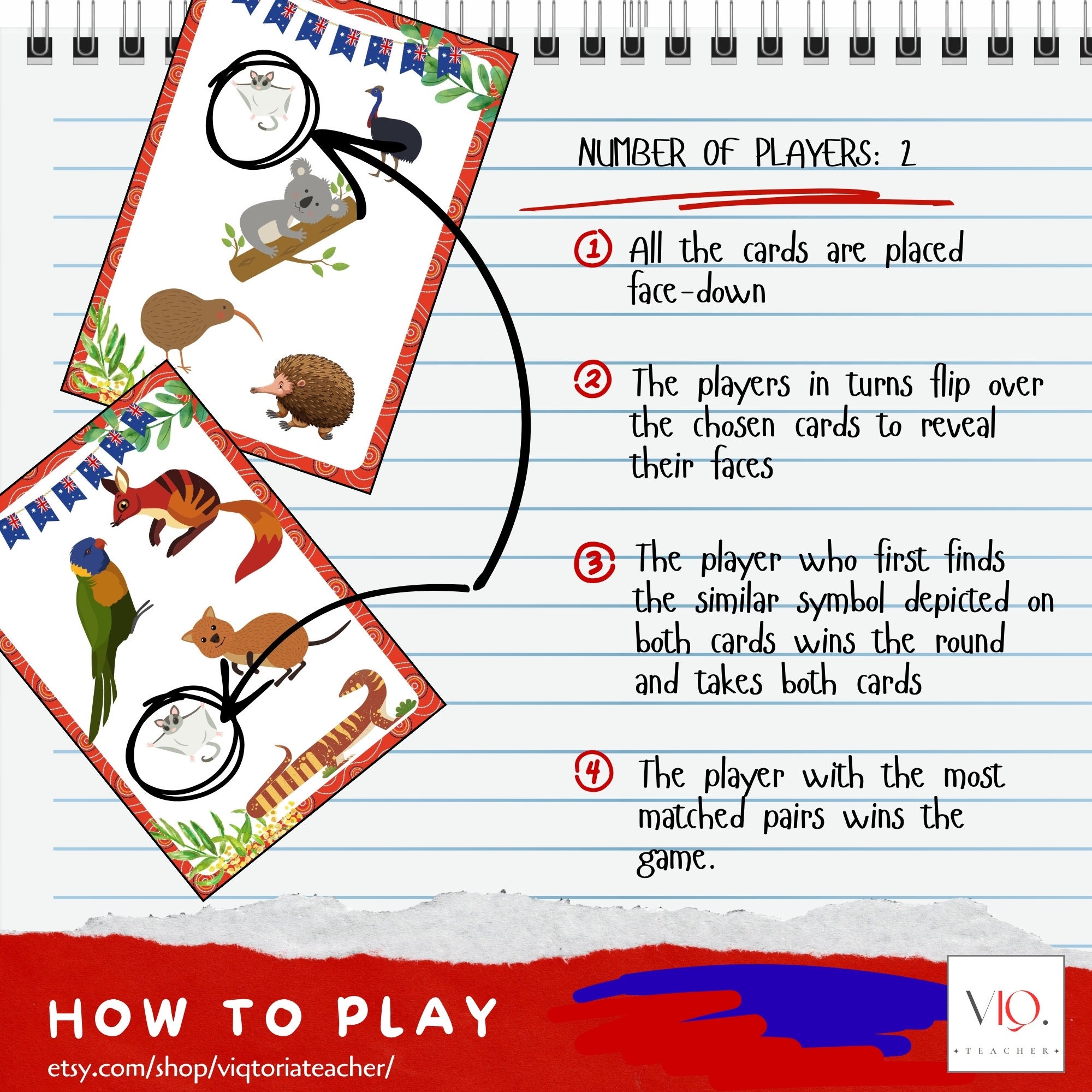 NUMBER OF PLAYERS: 2

1 All the cards are placed face-down

2 The players in turns flip over the chosen cards to reveal their faces

3 The player who first finds the similar symbol depicted on both cards wins the round and takes both cards

4 The player with the most matched pairs wins the game.

HOW TO PLAY

etsy.com/shop/viqtoriateacher/

VIQ.
TEACHER