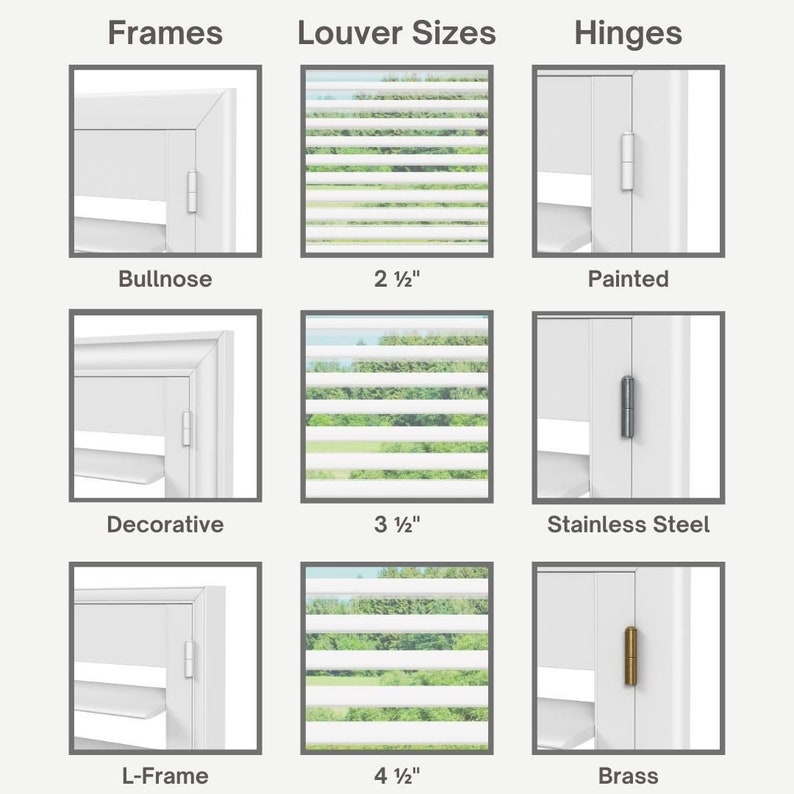 Frames

Bullnose

Decorative

L-Frame

Louver Sizes

2 ½"

3 ½"

4 ½"

Hinges

Painted

Stainless Steel

Brass