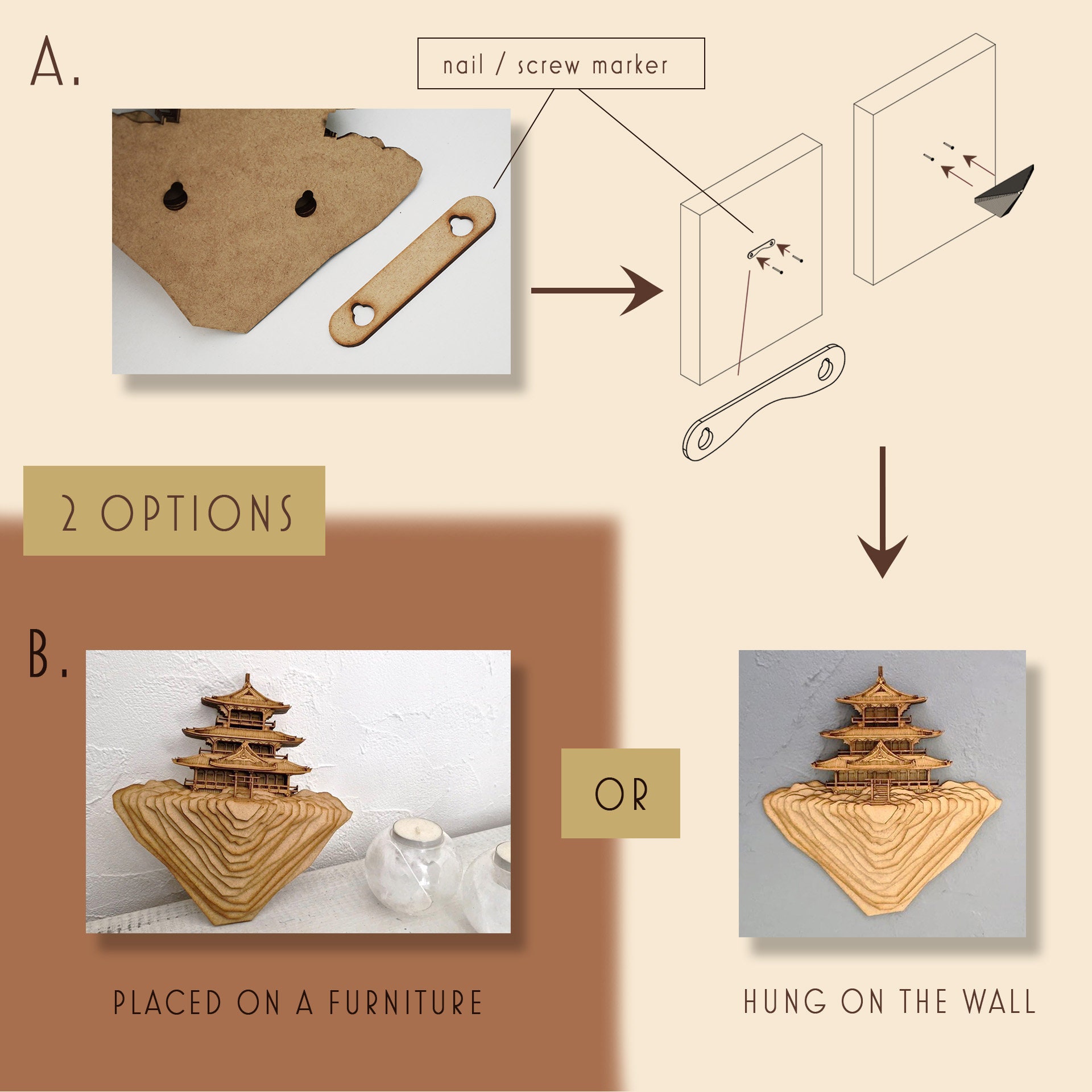 A.

nail / screw marker

2 OPTIONS

B.

OR

PLACED ON A FURNITURE

HUNG ON THE WALL