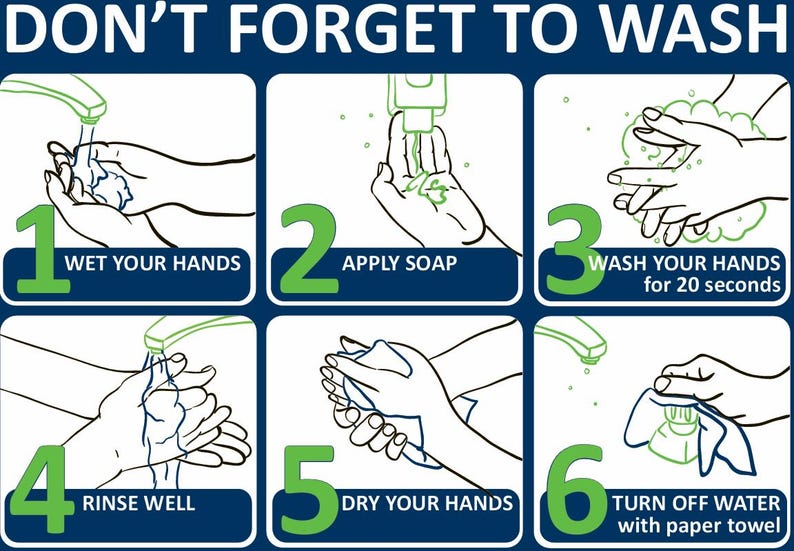 DON'T FORGET TO WASH

1 WET YOUR HANDS

2 APPLY SOAP

3 WASH YOUR HANDS for 20 seconds

4 RINSE WELL

5 DRY YOUR HANDS

6 TURN OFF WATER with paper towel