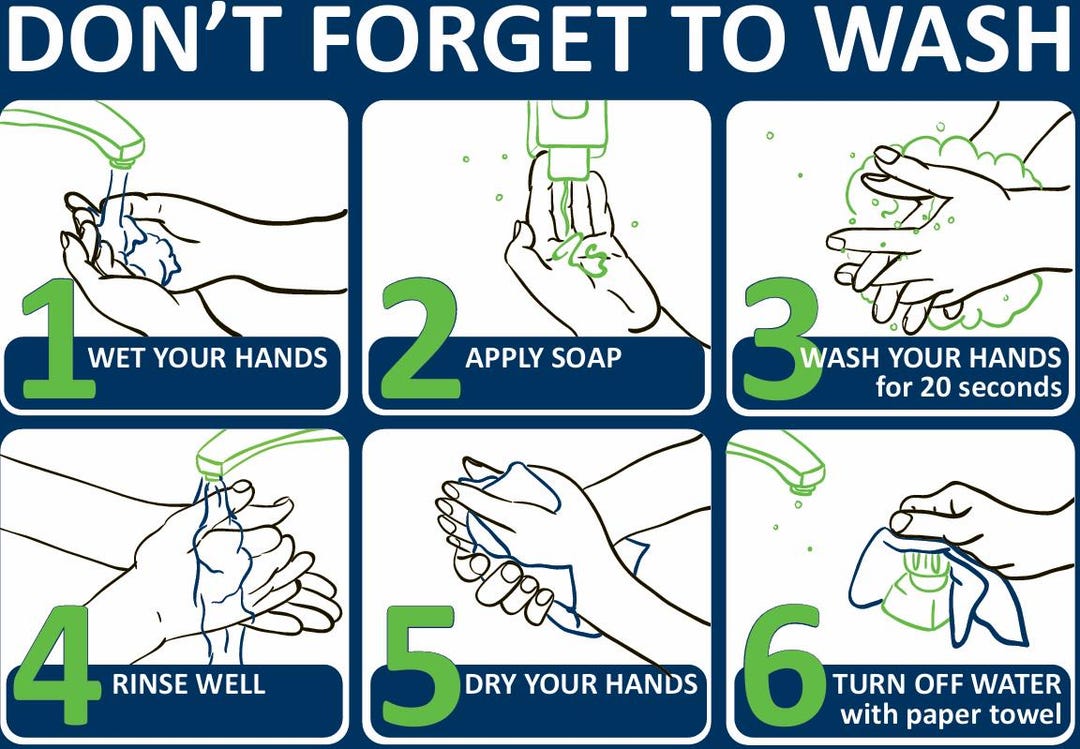 DON'T FORGET TO WASH

1 WET YOUR HANDS

2 APPLY SOAP

3 WASH YOUR HANDS for 20 seconds

4 RINSE WELL

5 DRY YOUR HANDS

6 TURN OFF WATER with paper towel