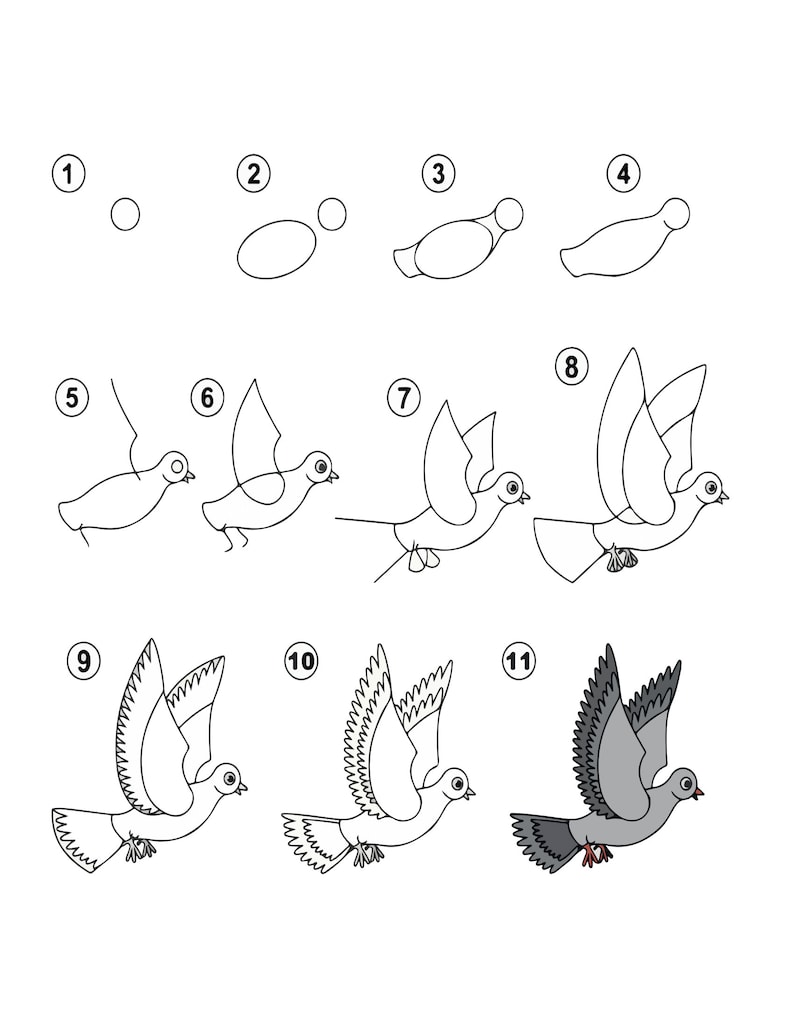 1
2
3
4
5
6
7
8
9
10
11