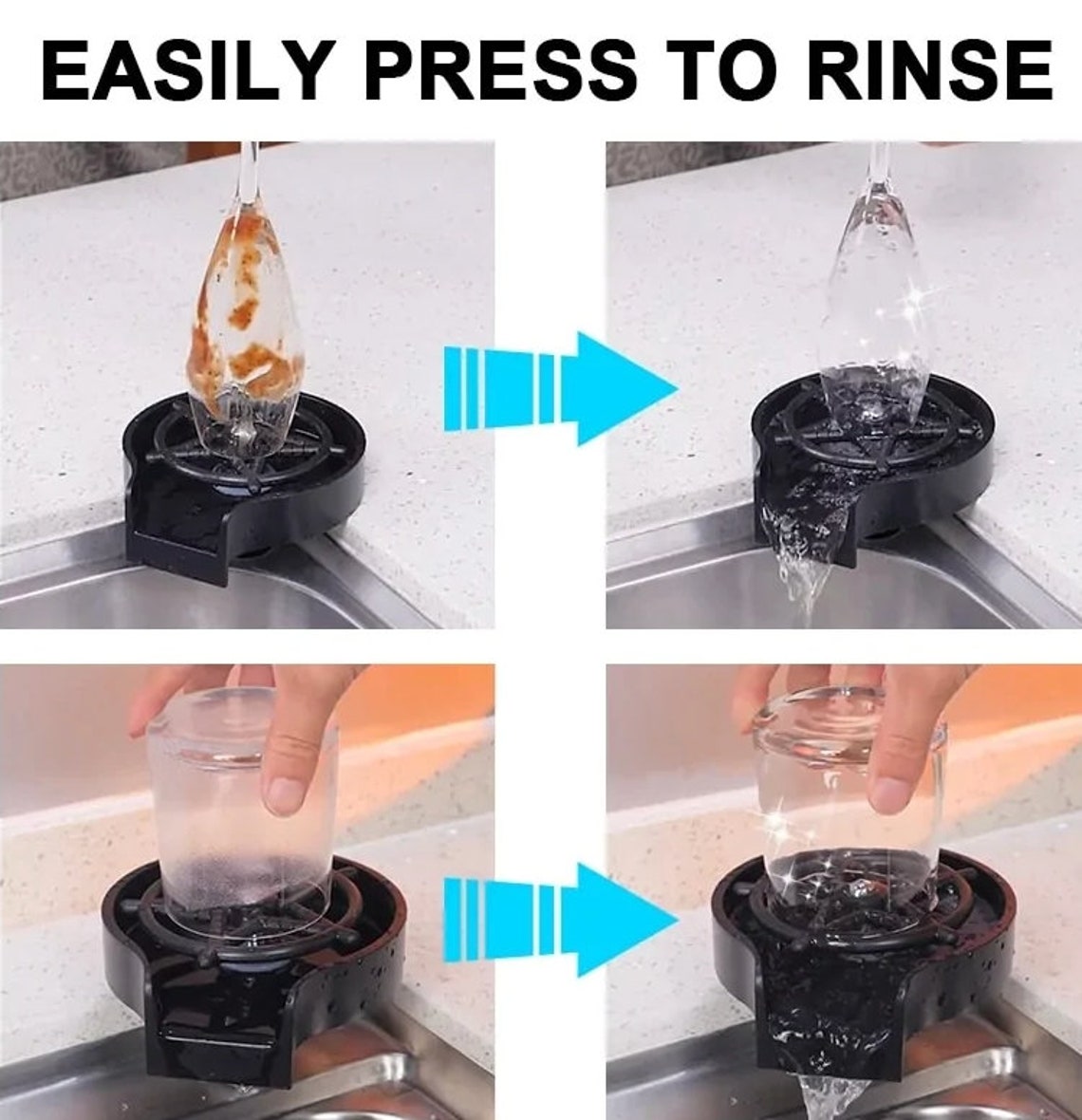 EASILY PRESS TO RINSE