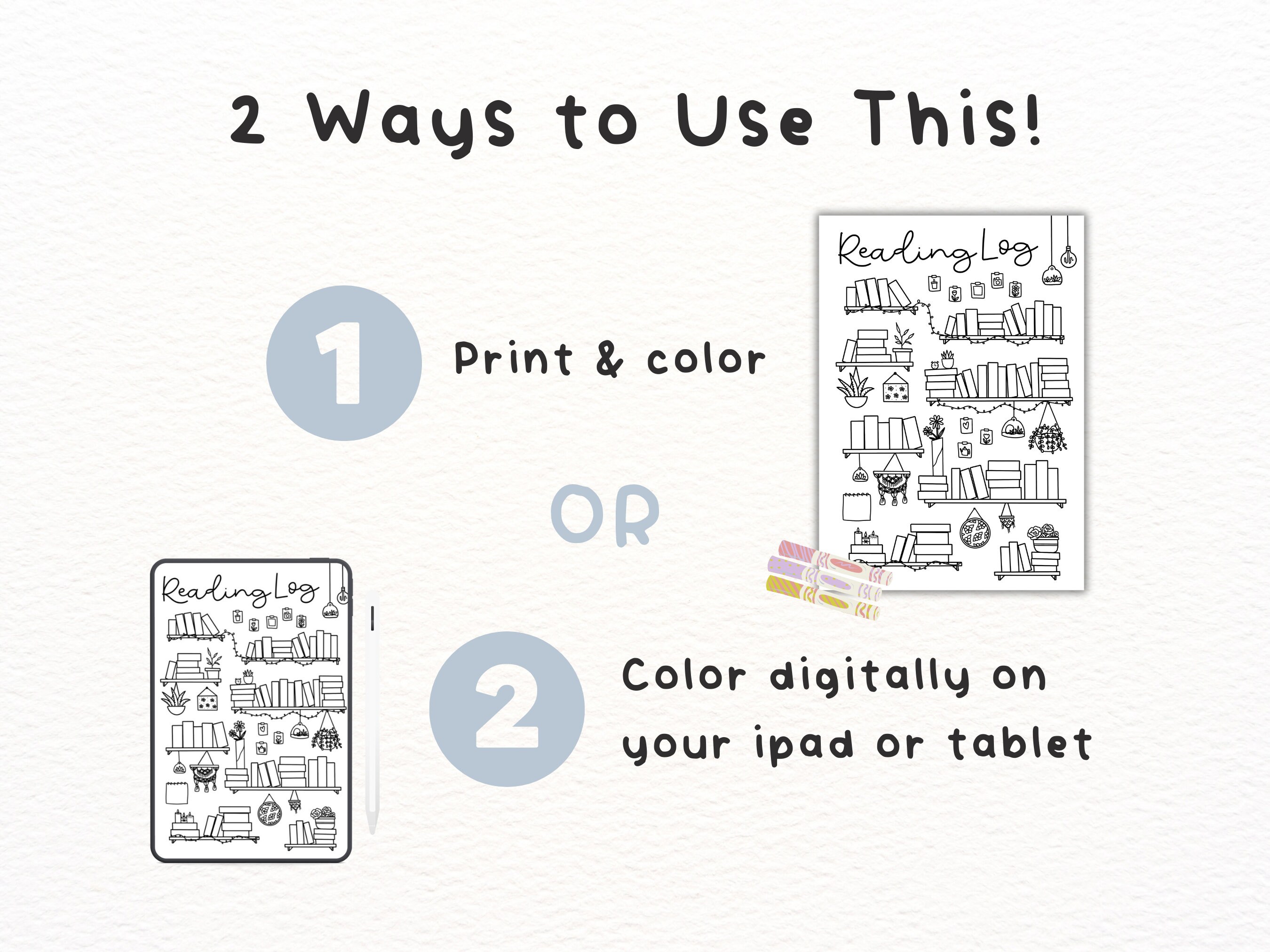 2 Ways to Use This!

1 Print & color

Reading Log

OR

Reading Log

2 Color digitally on your ipad or tablet