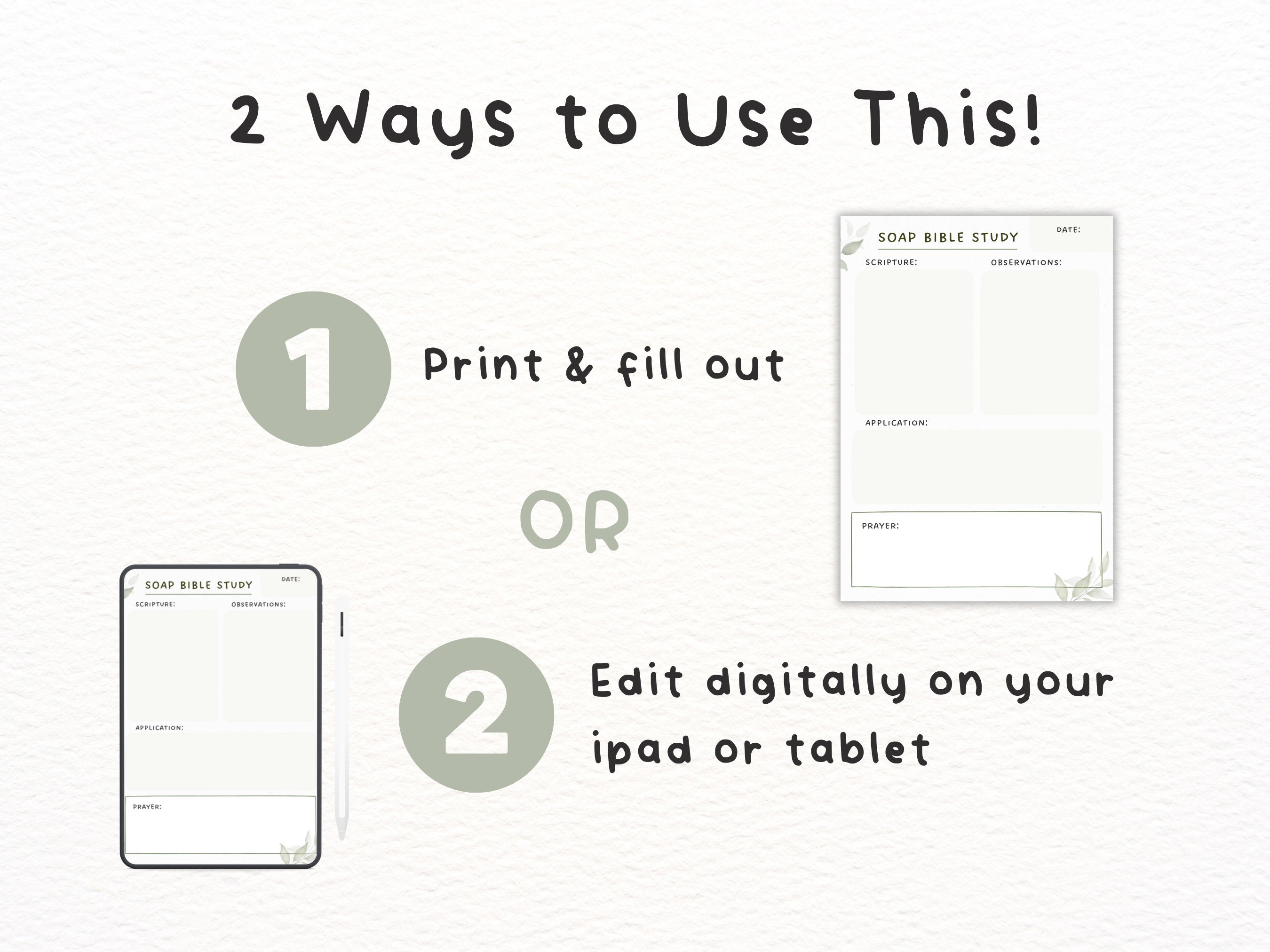 2 Ways to Use This!

1 Print & fill out

SOAP BIBLE STUDY
DATE:
SCRIPTURE:
OBSERVATIONS:
APPLICATION:
PRAYER:

OR

SOAP BIBLE STUDY
DATE:
SCRIPTURE:
OBSERVATIONS:
APPLICATION:
PRAYER:

2 Edit digitally on your ipad or tablet