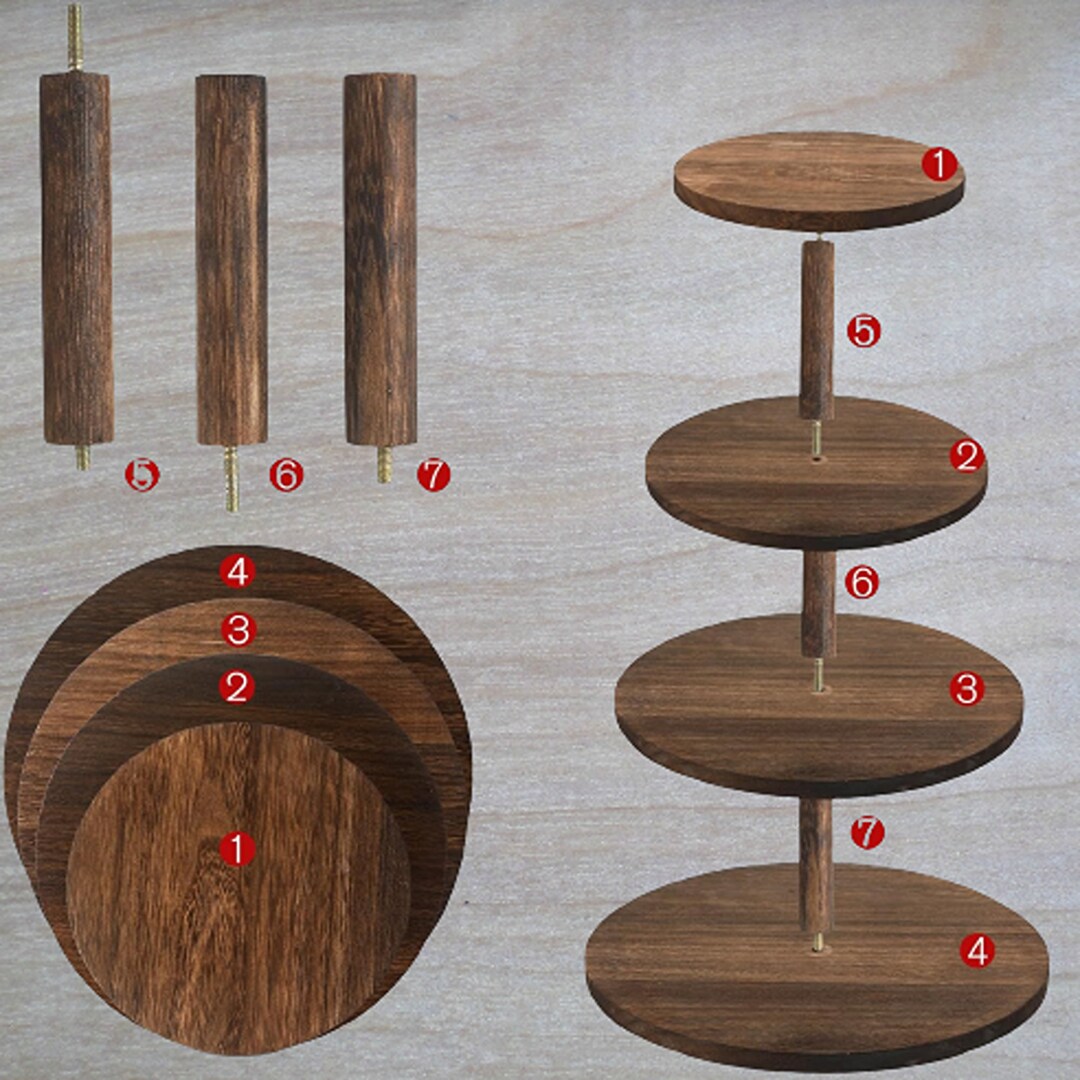 5 6 7

4
3
2
1

1
5
2
6
3
7
4