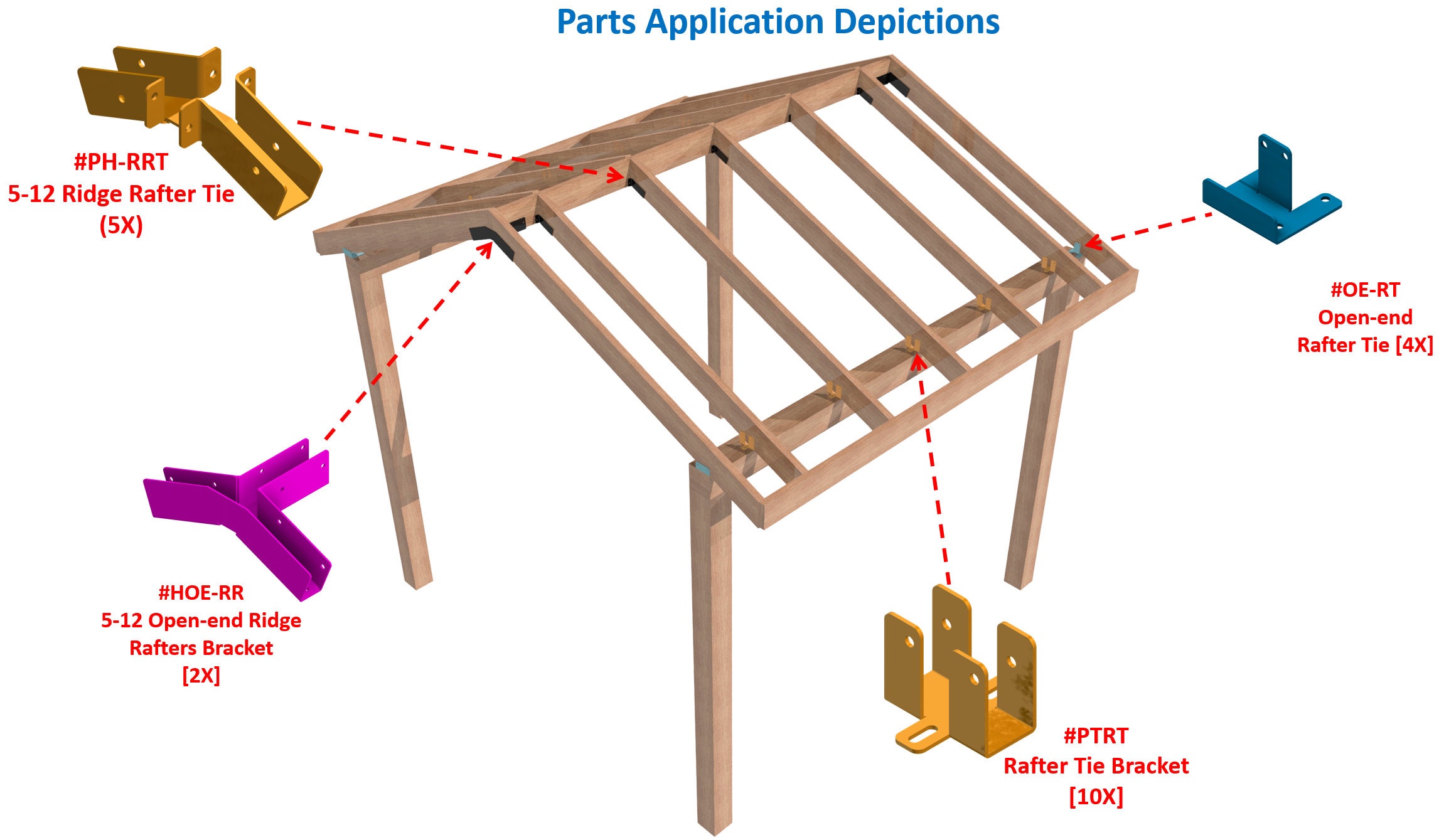 Parts Application Depictions

#PH-RRT
5-12 Ridge Rafter Tie
(5X)

#OE-RT
Open-end
Rafter Tie [4X]

#HOE-RR
5-12 Open-end Ridge
Rafters Bracket
[2X]

#PTRT
Rafter Tie Bracket
[10X]