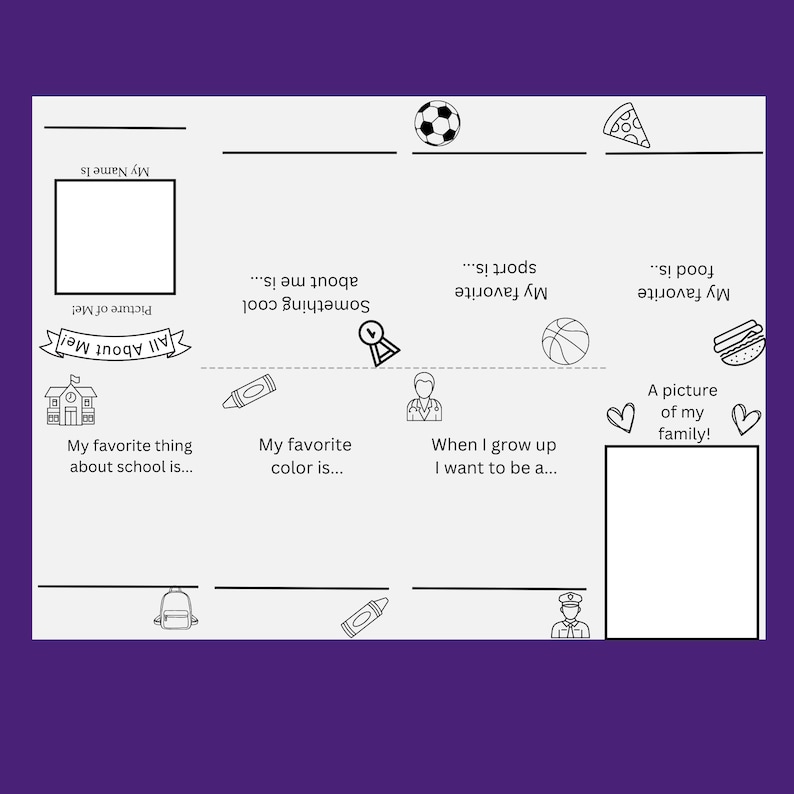 My Name Is

Picture of Me!

All About Me!

Something cool about me is...

My favorite sport is...

My favorite food is...

My favorite thing about school is...

My favorite color is...

When I grow up I want to be a...

A picture of my family!