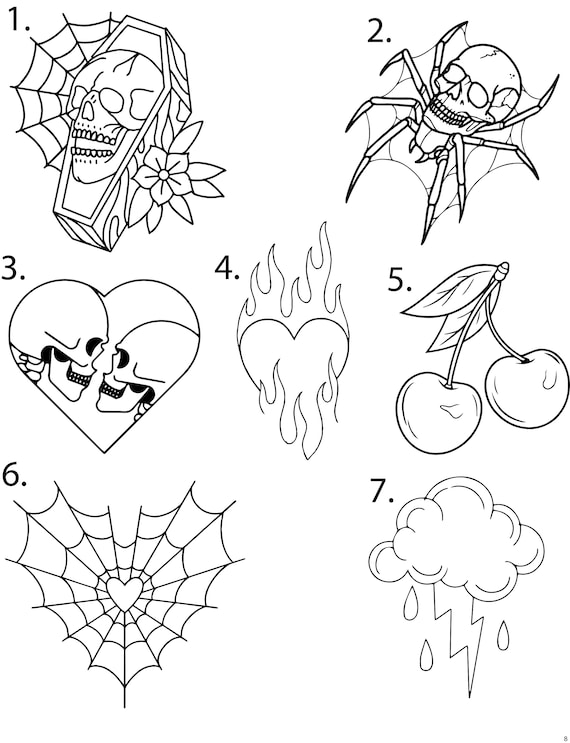 1.

2.

3.

4.

5.

6.

7.

8