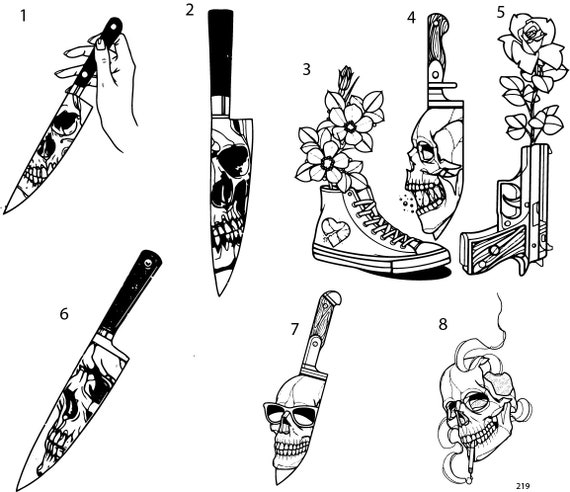 1
2
3
4
5
6
7
8
219