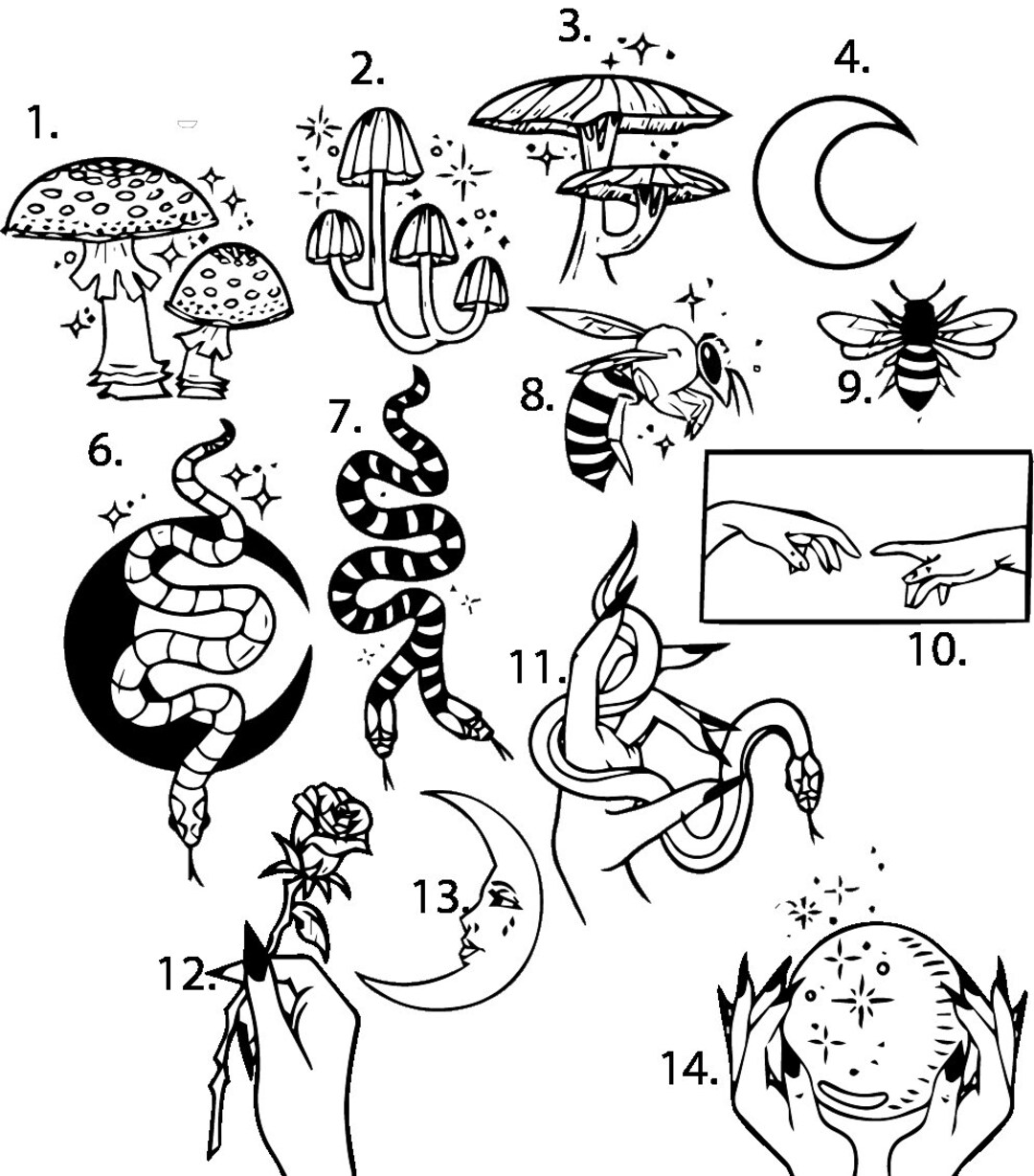 1.

2.

3.

4.

8.

9.

6.

7.

10.

11.

13.

12.

14.