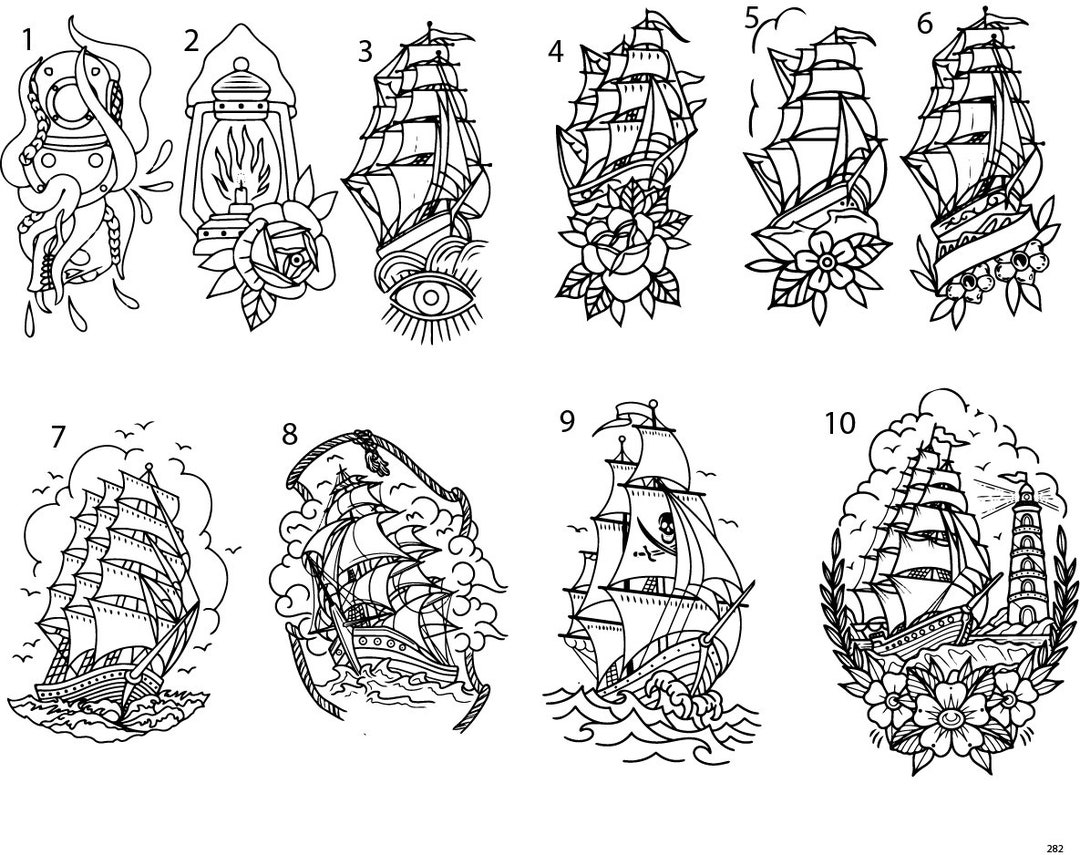 1
2
3
4
5
6
7
8
9
10
282