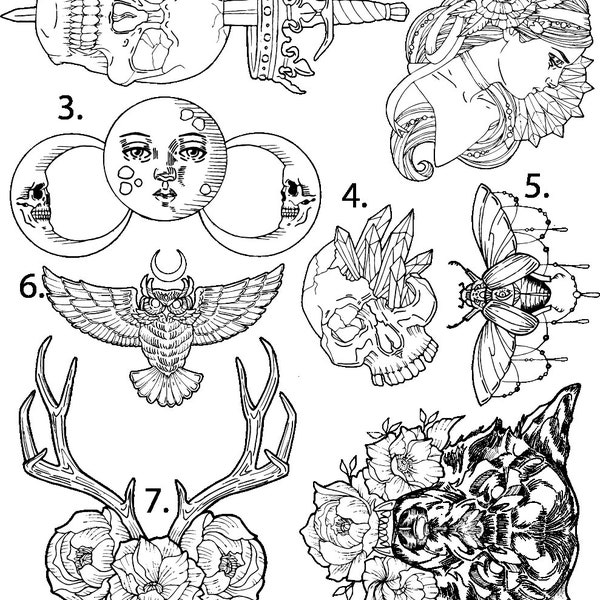 3.

4.

5.

6.

7.