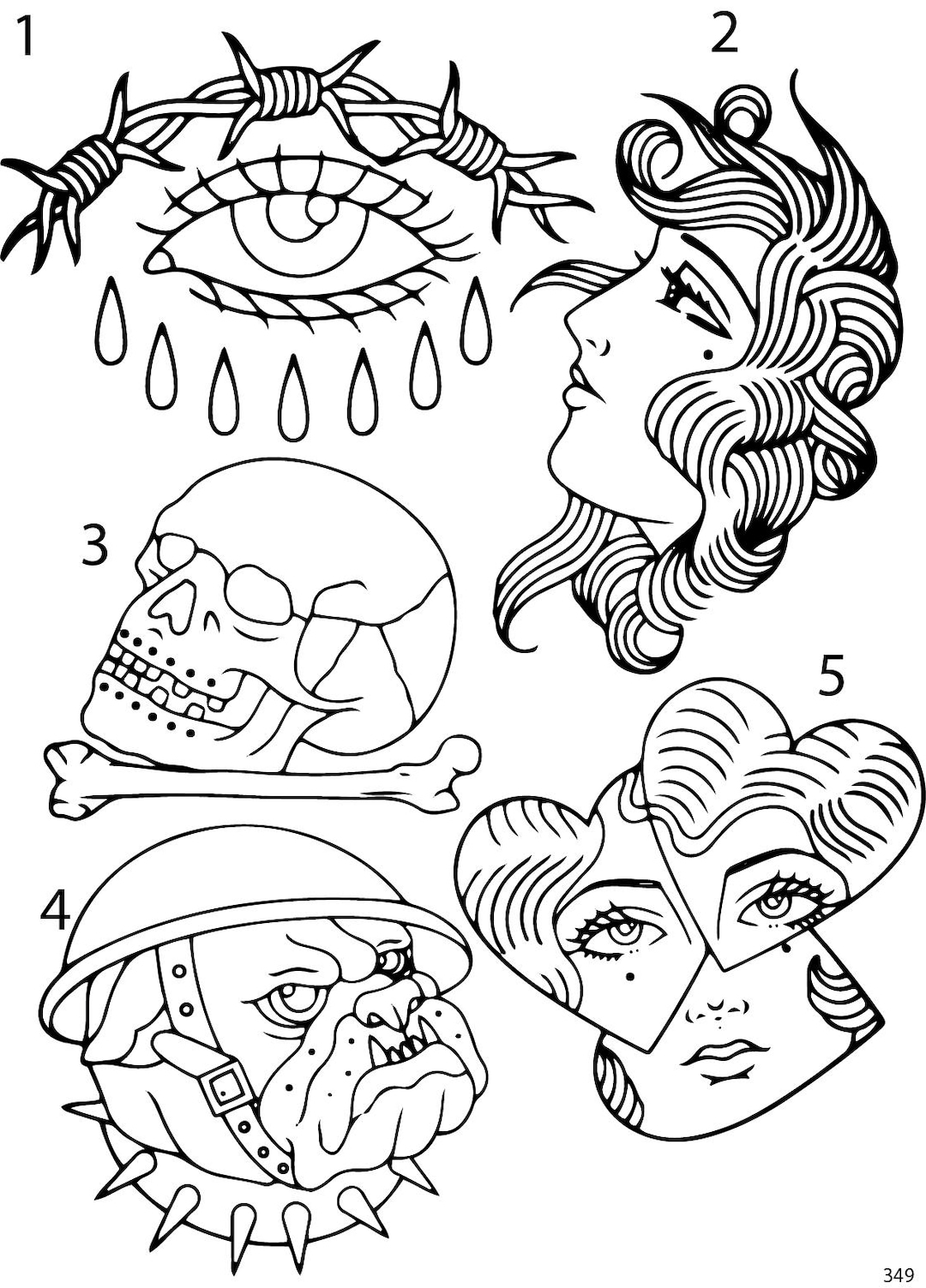 1

2

3

5

4

349