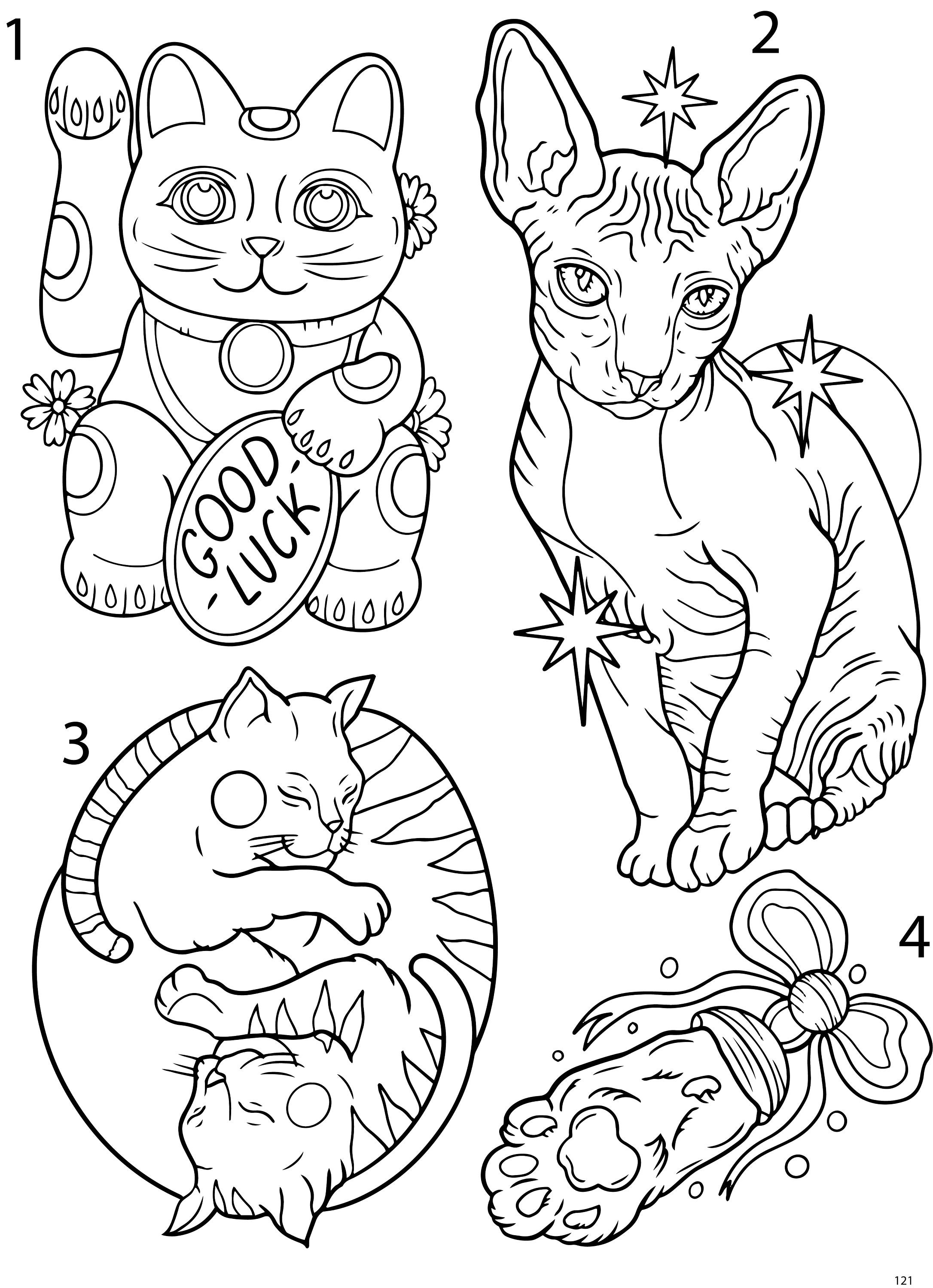 1

2

GOOD LUCK

3

4

121