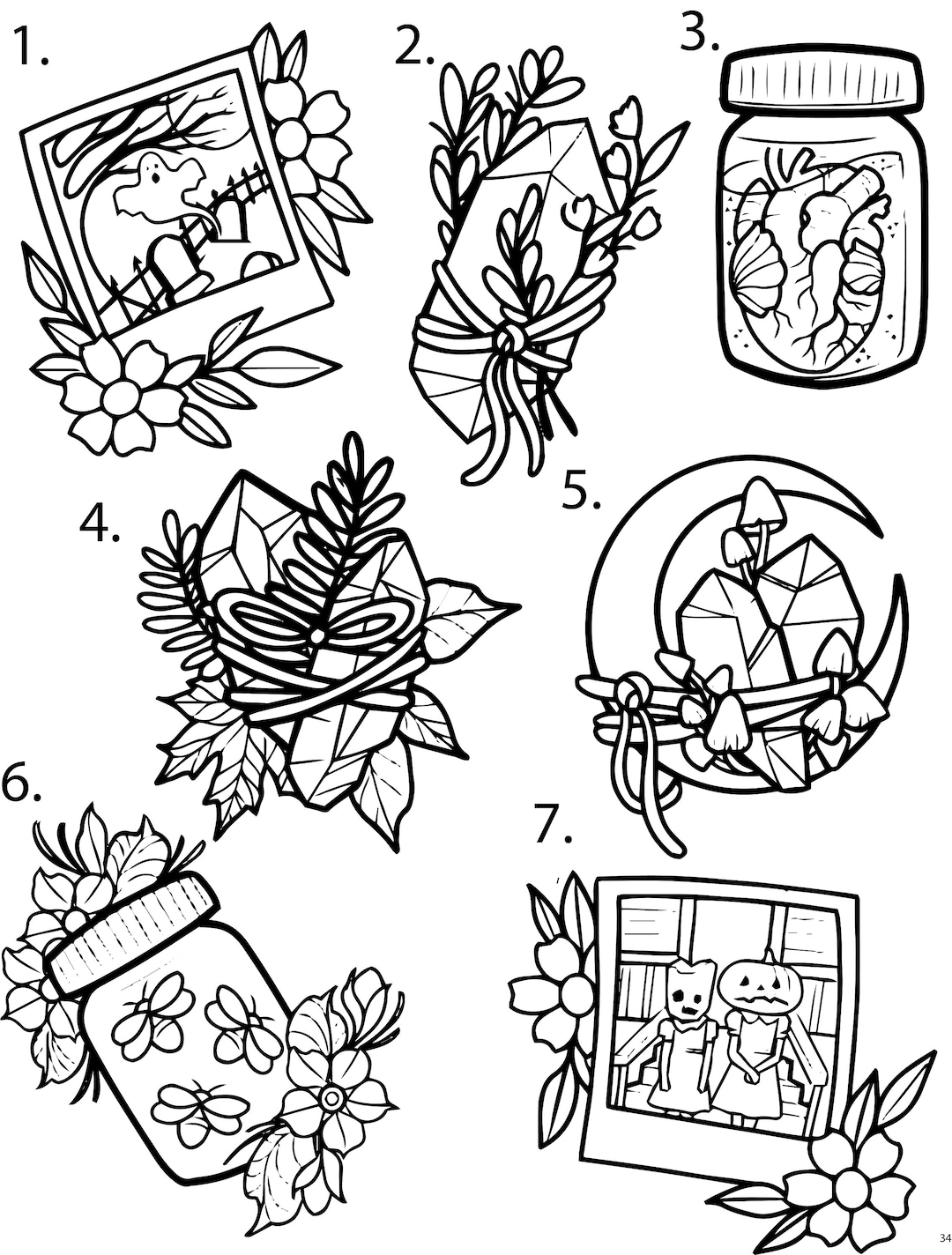 1.

2.

3.

4.

5.

6.

7.

34