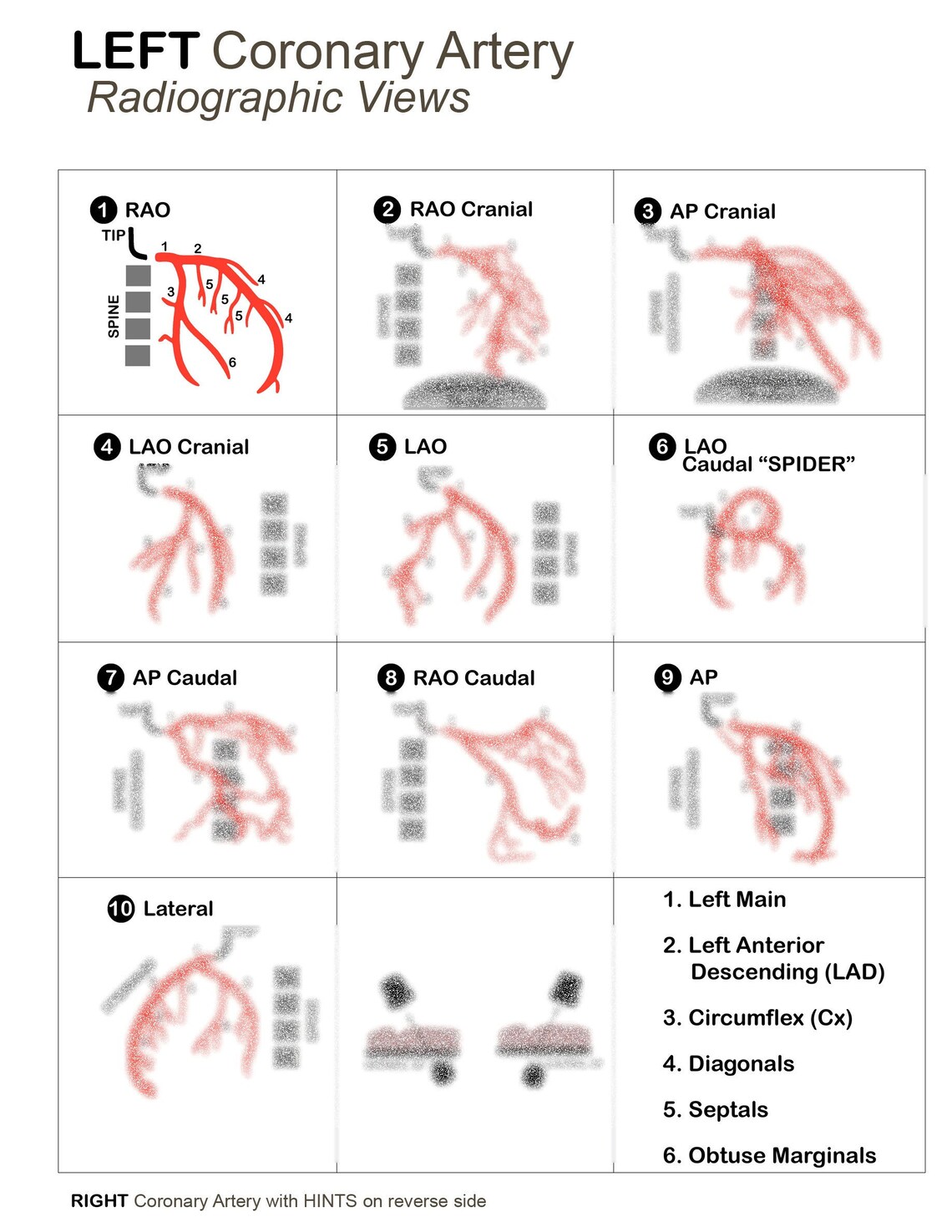 LEFT Coronary Artery
Radiographic Views

1 RAO
TIP
SPINE
1 2 3 4 4 5 5 5 6

2 RAO Cranial

3 AP Cranial

4 LAO Cranial

5 LAO

6 LAO Caudal “SPIDER”

7 AP Caudal

8 RAO Caudal

9 AP

10 Lateral

1. Left Main
2. Left Anterior Descending (LAD)
3. Circumflex (Cx)
4. Diagonals
5. Septals
6. Obtuse Marginals

RIGHT Coronary Artery with HINTS on reverse side