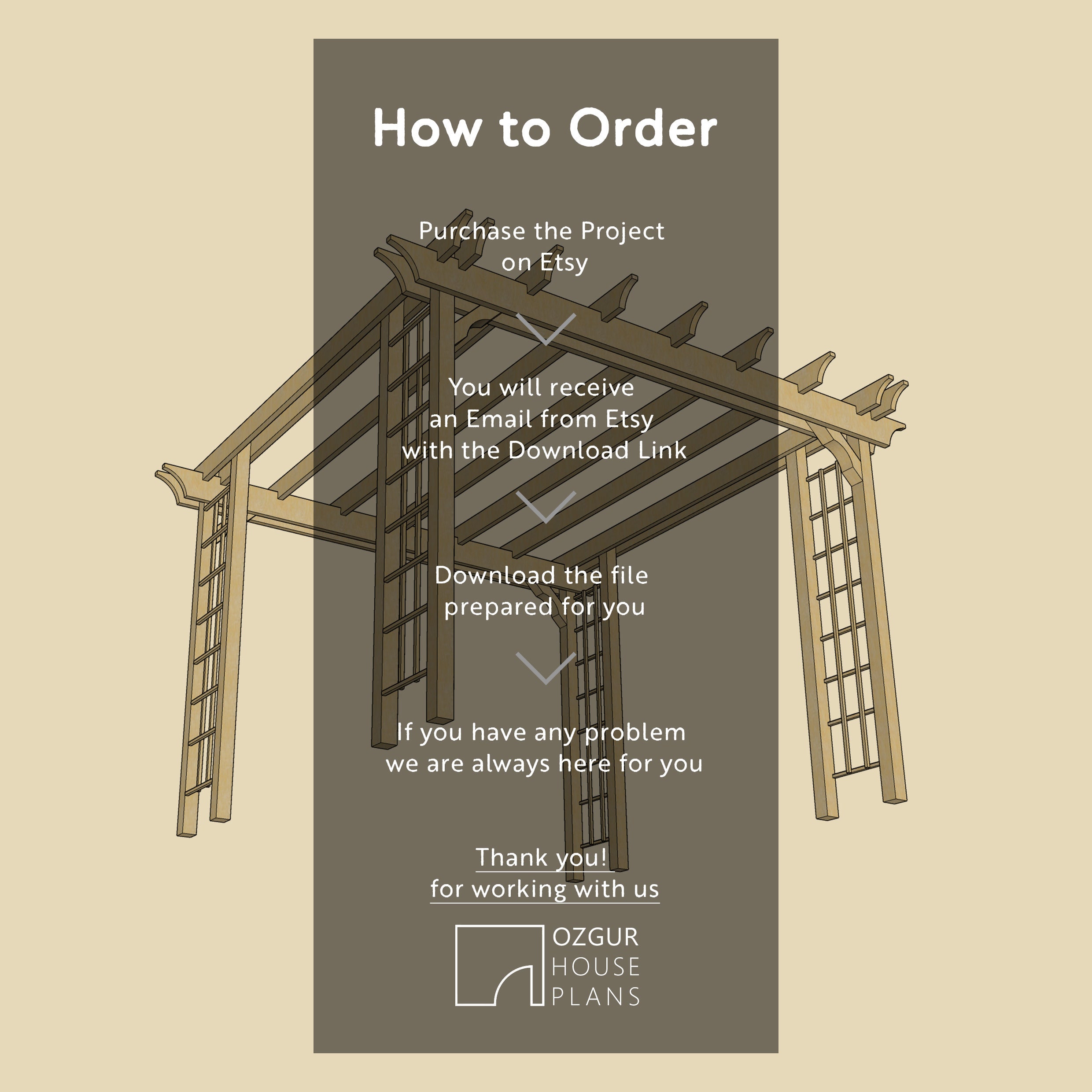 How to Order

Purchase the Project on Etsy

You will receive an Email from Etsy with the Download Link

Download the file prepared for you

If you have any problem we are always here for you

Thank you! for working with us

OZGUR HOUSE PLANS