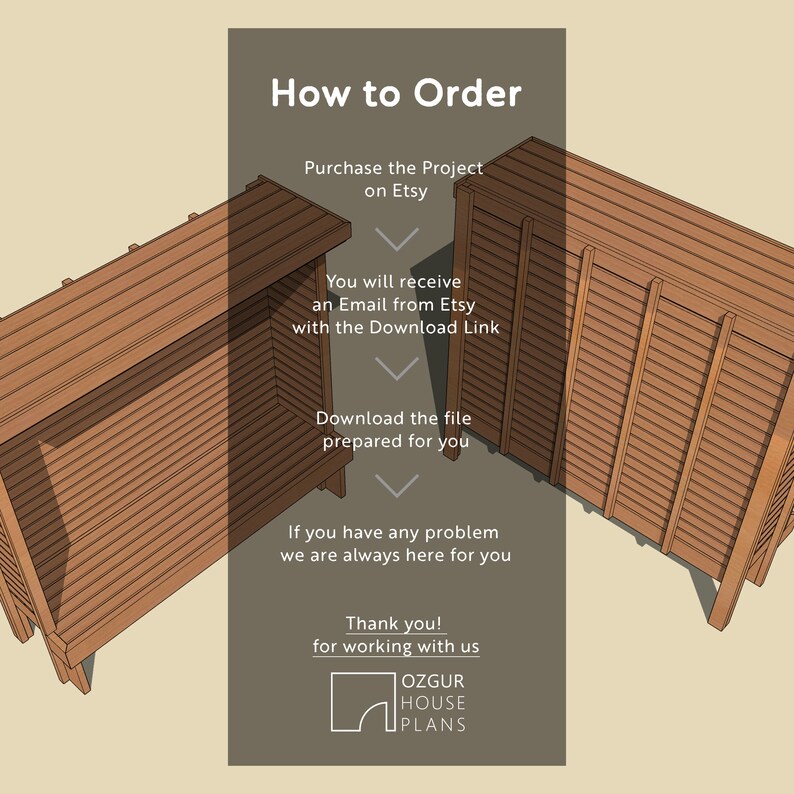 How to Order

Purchase the Project on Etsy

You will receive an Email from Etsy with the Download Link

Download the file prepared for you

If you have any problem we are always here for you

Thank you! for working with us

OZGUR HOUSE PLANS