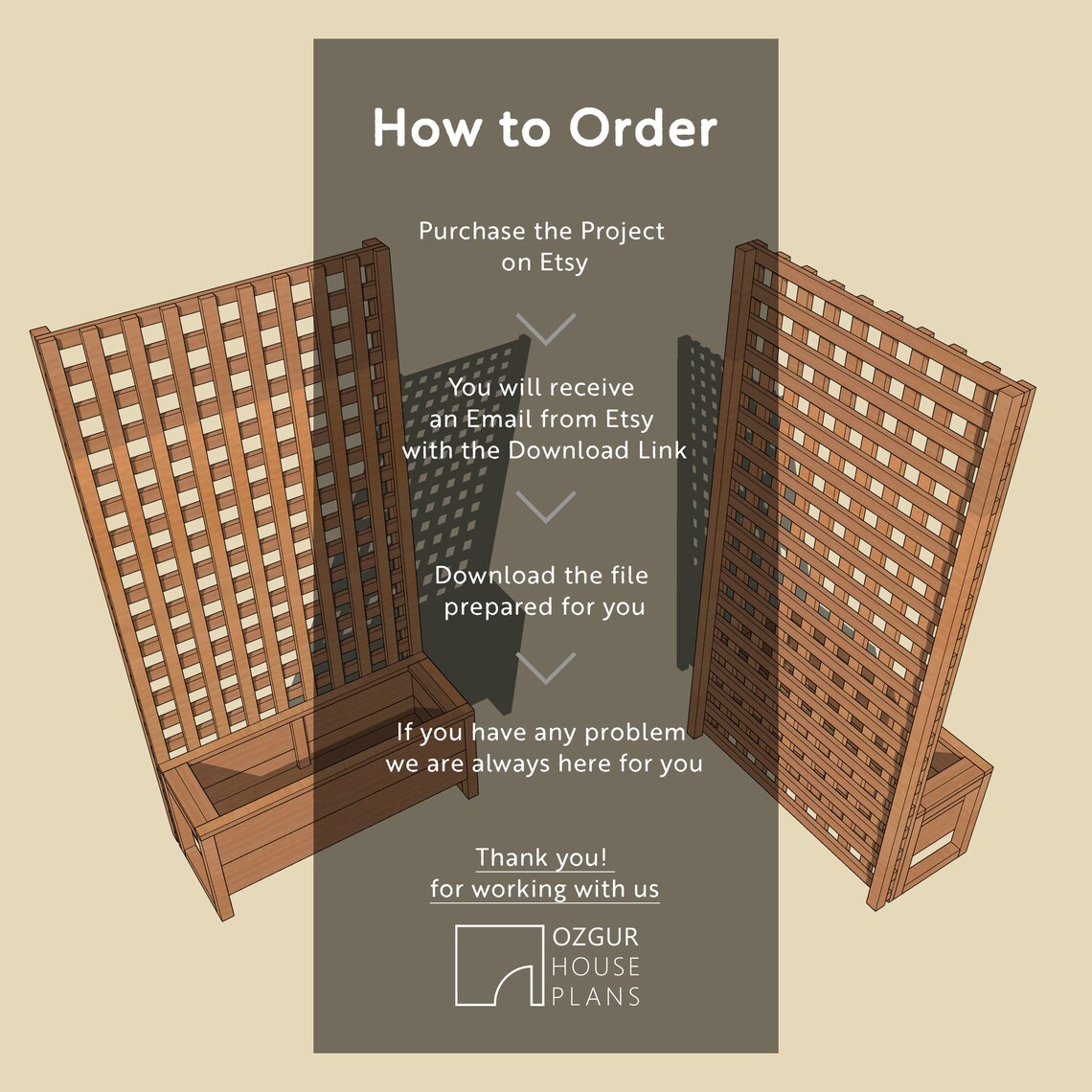 How to Order

Purchase the Project on Etsy

You will receive an Email from Etsy with the Download Link

Download the file prepared for you

If you have any problem we are always here for you

Thank you! for working with us

OZGUR HOUSE PLANS