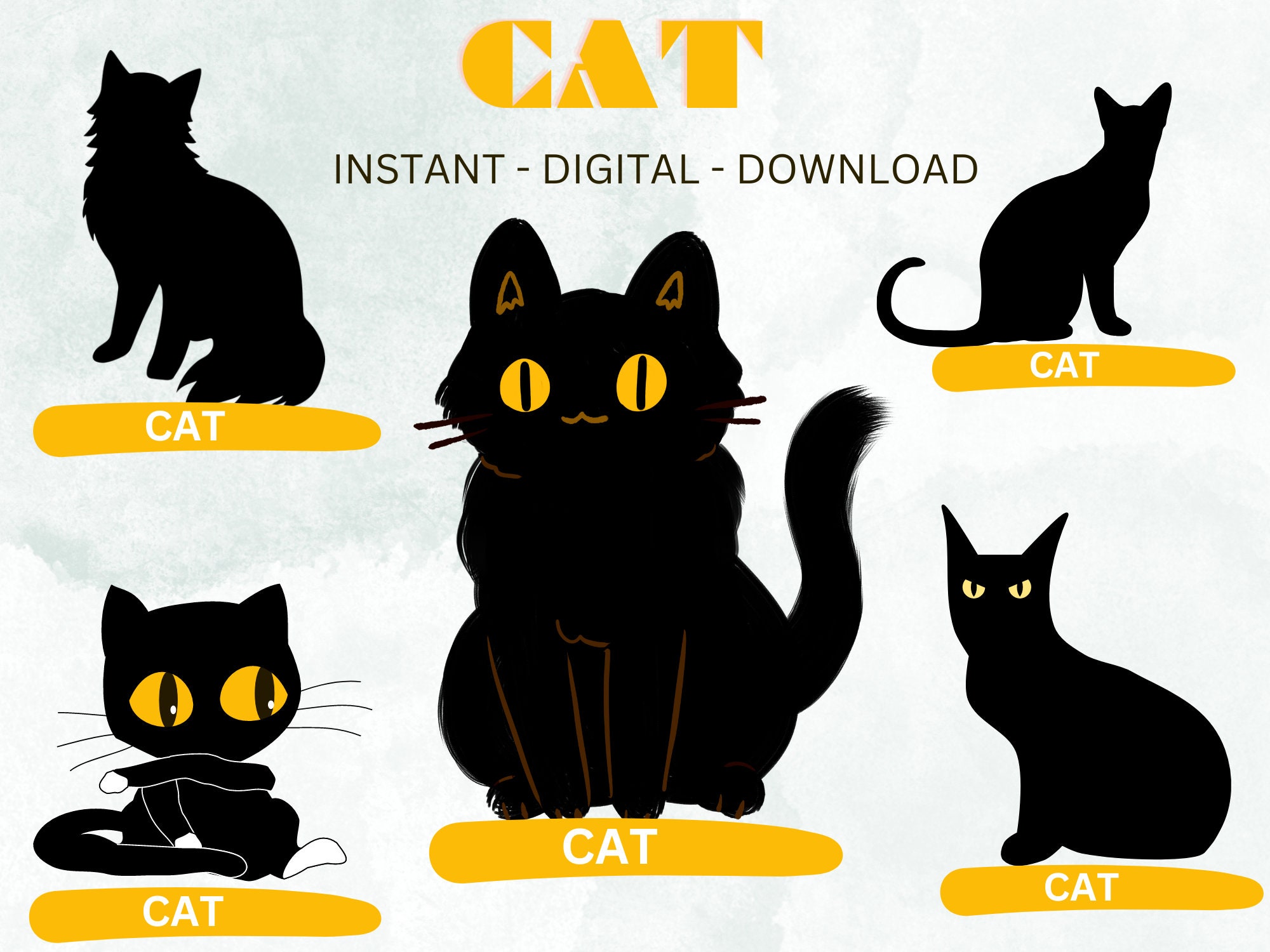 CAT

INSTANT - DIGITAL - DOWNLOAD

CAT

CAT

CAT

CAT

CAT