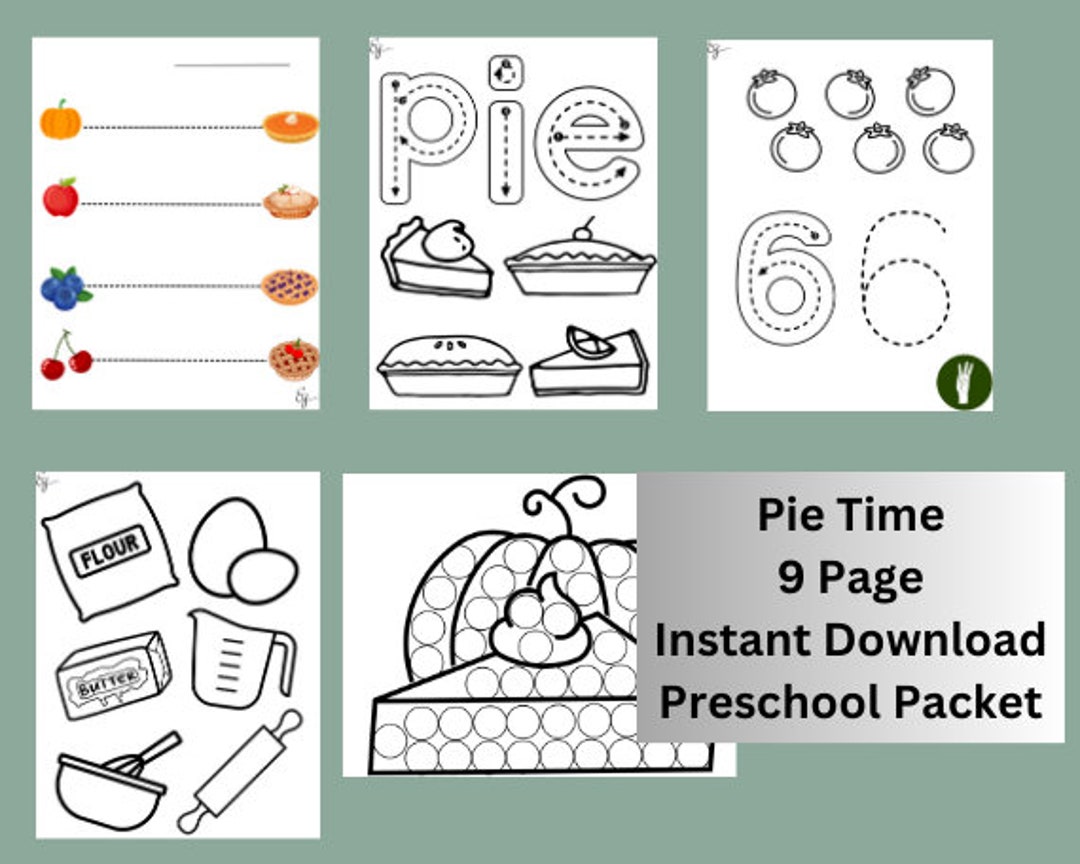 pie

6 6

FLOUR

BUTTER

Pie Time
9 Page
Instant Download
Preschool Packet