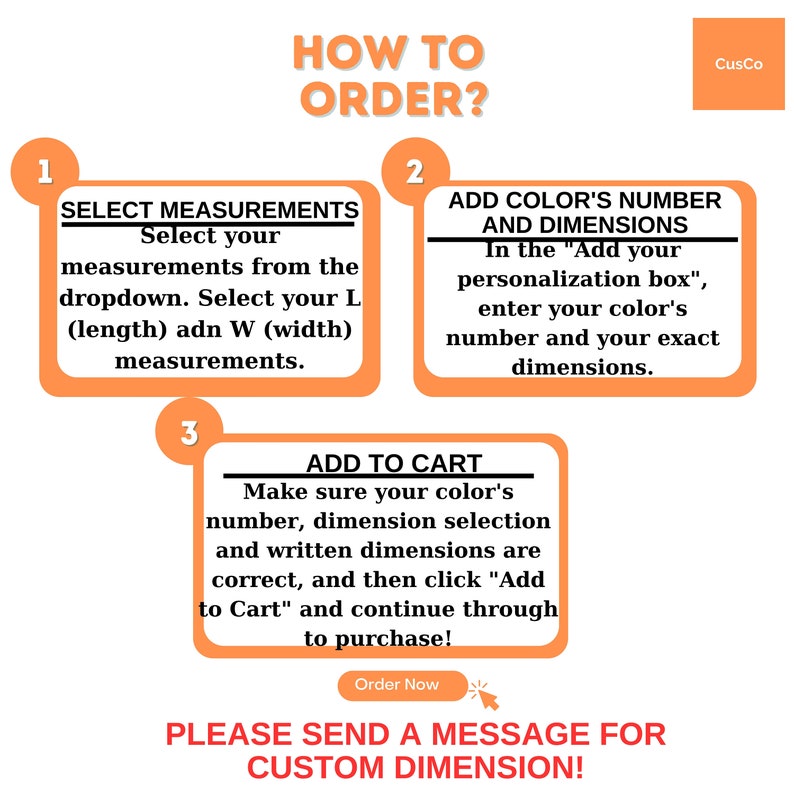 HOW TO ORDER?

CusCo

1

SELECT MEASUREMENTS

Select your measurements from the dropdown. Select your L (length) adn W (width) measurements.

2

ADD COLOR'S NUMBER AND DIMENSIONS

In the "Add your personalization box", enter your color's number and your exact dimensions.

3

ADD TO CART

Make sure your color's number, dimension selection and written dimensions are correct, and then click "Add to Cart" and continue through to purchase!

Order Now

PLEASE SEND A MESSAGE FOR CUSTOM DIMENSION!