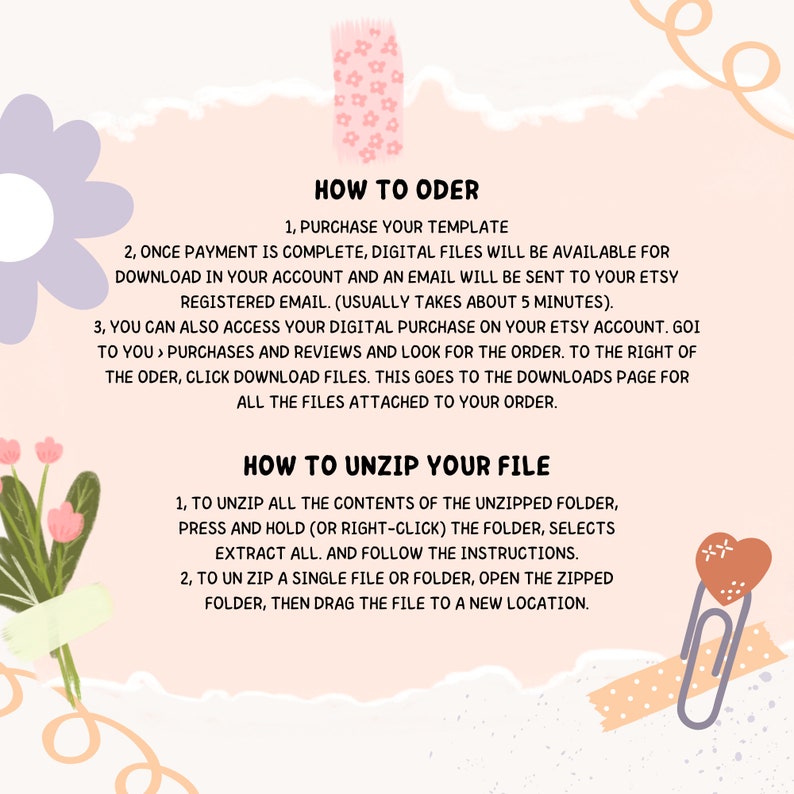 HOW TO ODER

1, PURCHASE YOUR TEMPLATE
2, ONCE PAYMENT IS COMPLETE, DIGITAL FILES WILL BE AVAILABLE FOR DOWNLOAD IN YOUR ACCOUNT AND AN EMAIL WILL BE SENT TO YOUR ETSY REGISTERED EMAIL. (USUALLY TAKES ABOUT 5 MINUTES).
3, YOU CAN ALSO ACCESS YOUR DIGITAL PURCHASE ON YOUR ETSY ACCOUNT. GOI TO YOU › PURCHASES AND REVIEWS AND LOOK FOR THE ORDER. TO THE RIGHT OF THE ODER, CLICK DOWNLOAD FILES. THIS GOES TO THE DOWNLOADS PAGE FOR ALL THE FILES ATTACHED TO YOUR ORDER.

HOW TO UNZIP YOUR FILE

1, TO UNZIP ALL THE CONTENTS OF THE UNZIPPED FOLDER, PRESS AND HOLD (OR RIGHT-CLICK) THE FOLDER, SELECTS EXTRACT ALL. AND FOLLOW THE INSTRUCTIONS.
2, TO UN ZIP A SINGLE FILE OR FOLDER, OPEN THE ZIPPED FOLDER, THEN DRAG THE FILE TO A NEW LOCATION.