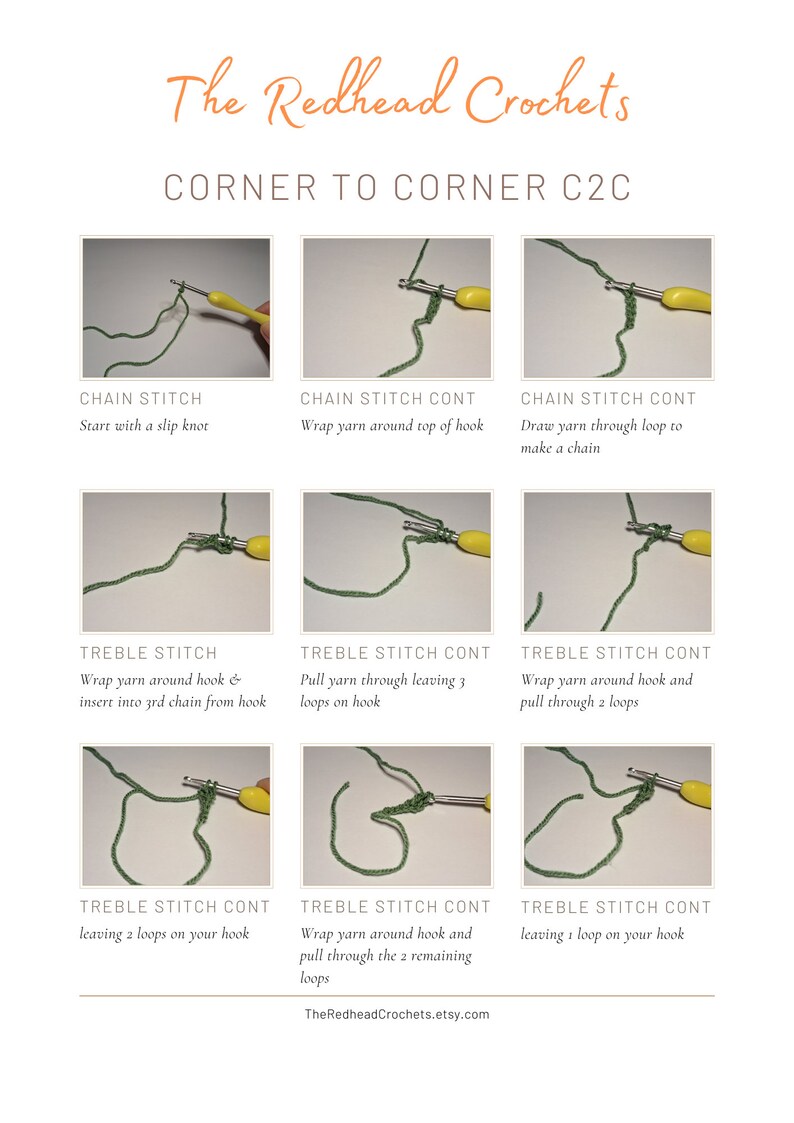 The Redhead Crochets

CORNER TO CORNER C2C

CHAIN STITCH
Start with a slip knot

CHAIN STITCH CONT
Wrap yarn around top of hook

CHAIN STITCH CONT
Draw yarn through loop to make a chain

TREBLE STITCH
Wrap yarn around hook & insert into 3rd chain from hook

TREBLE STITCH CONT
Pull yarn through leaving 3 loops on hook

TREBLE STITCH CONT
Wrap yarn around hook and pull through 2 loops

TREBLE STITCH CONT
leaving 2 loops on your hook

TREBLE STITCH CONT
Wrap yarn around hook and pull through the 2 remaining loops

TREBLE STITCH CONT
leaving 1 loop on your hook

TheRedheadCrochets.etsy.com