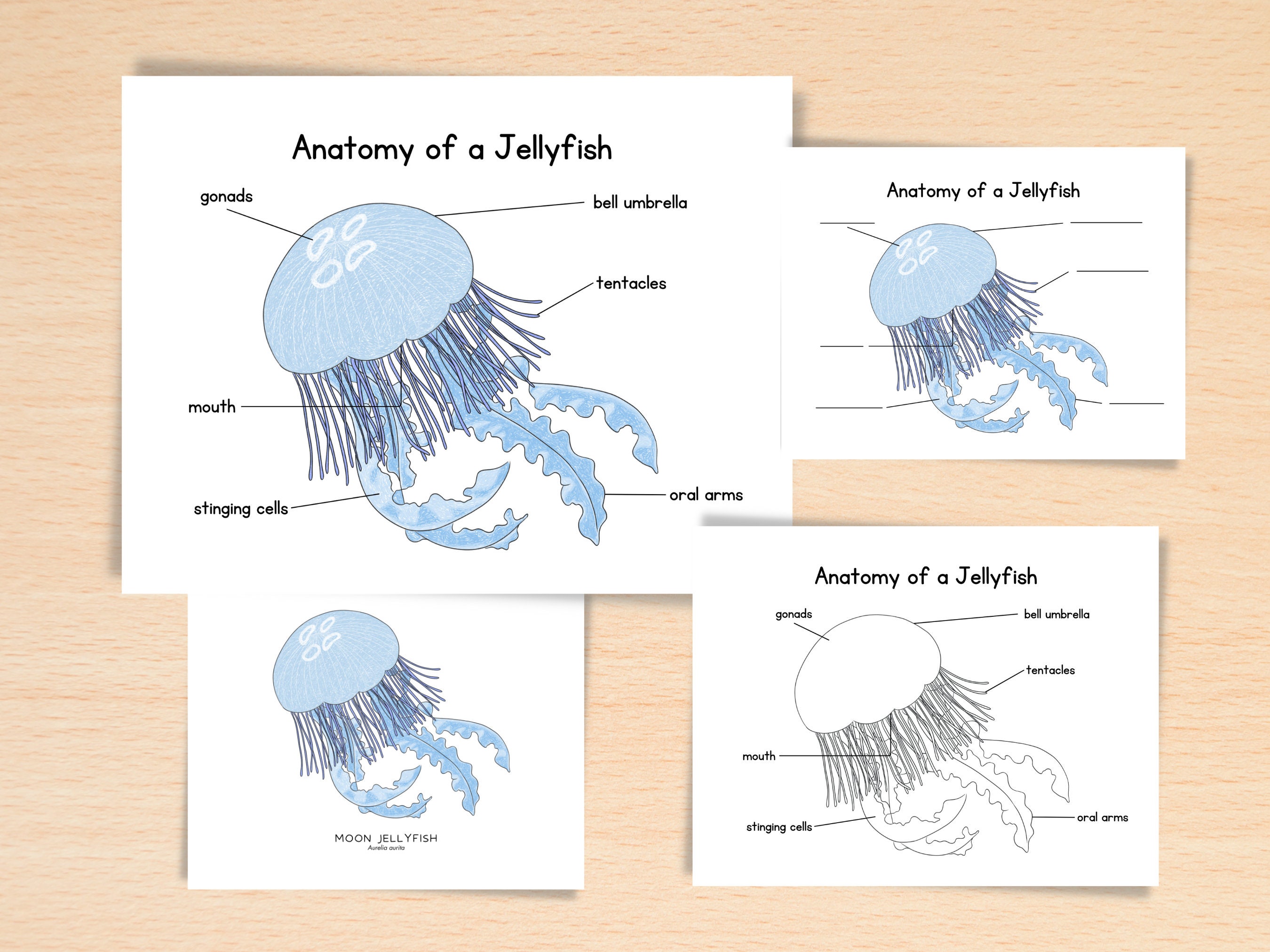 Anatomy of a Jellyfish

gonads

bell umbrella

tentacles

mouth

stinging cells

oral arms

Anatomy of a Jellyfish

MOON JELLYFISH
Aurelia aurita

Anatomy of a Jellyfish

gonads

bell umbrella

tentacles

mouth

stinging cells

oral arms